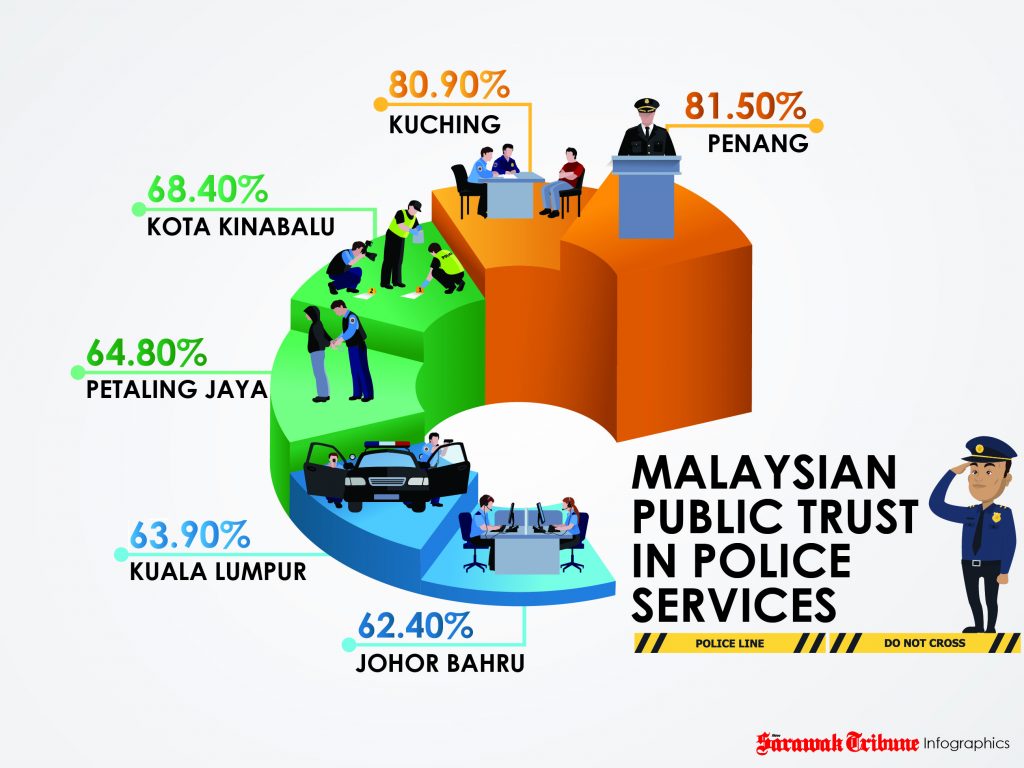 80.90%
KUCHING

81.50%
PENANG

68.40%
KOTA KINABALU

64.80%
PETALING JAYA

63.90%
KUALA LUMPUR

62.40%
JOHOR BAHRU

MALAYSIAN PUBLIC TRUST IN POLICE SERVICES

POLICE LINE
DO NOT CROSS

Sarawak Tribune Infographics