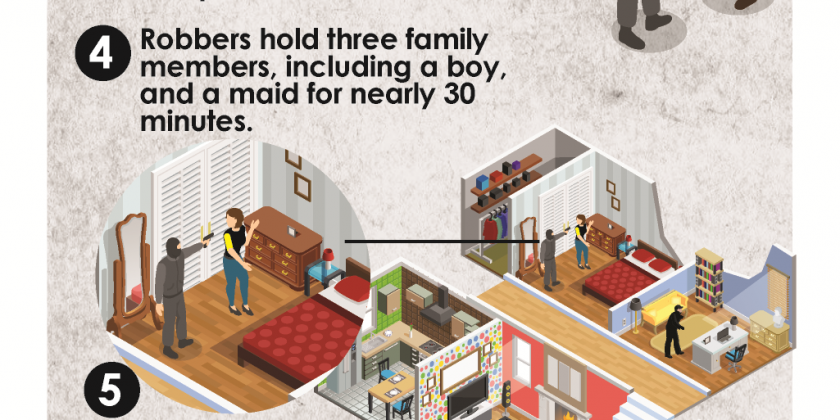 4 Robbers hold three family members, including a boy, and a maid for nearly 30 minutes.

5