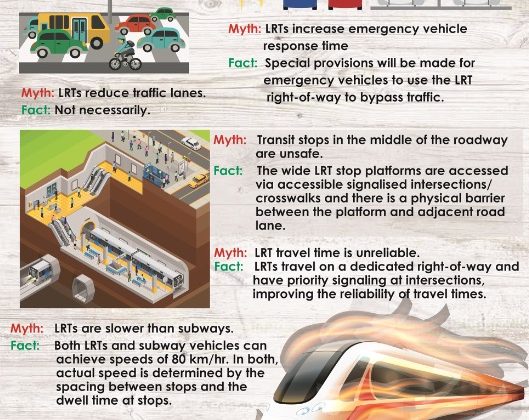 Myth: LRTs increase emergency vehicle response time
Fact: Special provisions will be made for emergency vehicles to use the LRT right-of-way to bypass traffic.

Myth: LRTs reduce traffic lanes.
Fact: Not necessarily.

Myth: Transit stops in the middle of the roadway are unsafe.
Fact: The wide LRT stop platforms are accessed via accessible signalised intersections/ crosswalks and there is a physical barrier between the platform and adjacent road lane.

Myth: LRT travel time is unreliable.
Fact: LRTs travel on a dedicated right-of-way and have priority signaling at intersections, improving the reliability of travel times.

Myth: LRTs are slower than subways.
Fact: Both LRTs and subway vehicles can achieve speeds of 80 km/hr. In both, actual speed is determined by the spacing between stops and the dwell time at stops.