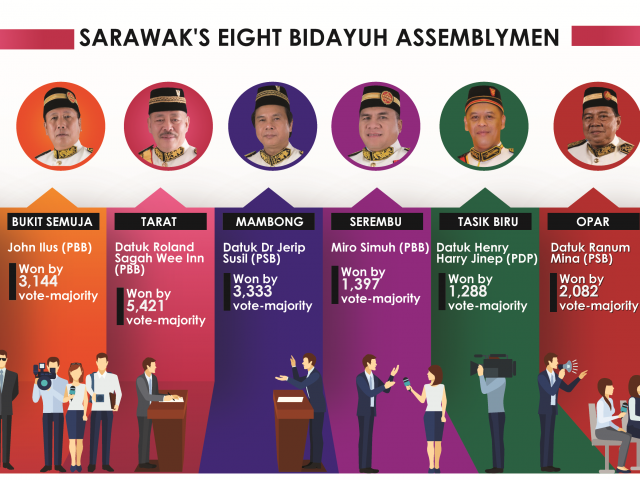 SARAWAK'S EIGHT BIDAYUH ASSEMBLYMEN

BUKIT SEMUJA

John Ilus (PBB)

Won by 3,144 vote-majority

TARAT

Datuk Roland Sagah Wee Inn (PBB)

Won by 5,421 vote-majority

MAMBONG

Datuk Dr Jerip Susil (PSB)

Won by 3,333 vote-majority

SEREMBU

Miro Simuh (PBB)

Won by 1,397 vote-majority

TASIK BIRU

Datuk Henry Harry Jinep (PDP)

Won by 1,288 vote-majority

OPAR

Datuk Ranum Mina (PSB)

Won by 2,082 vote-majority