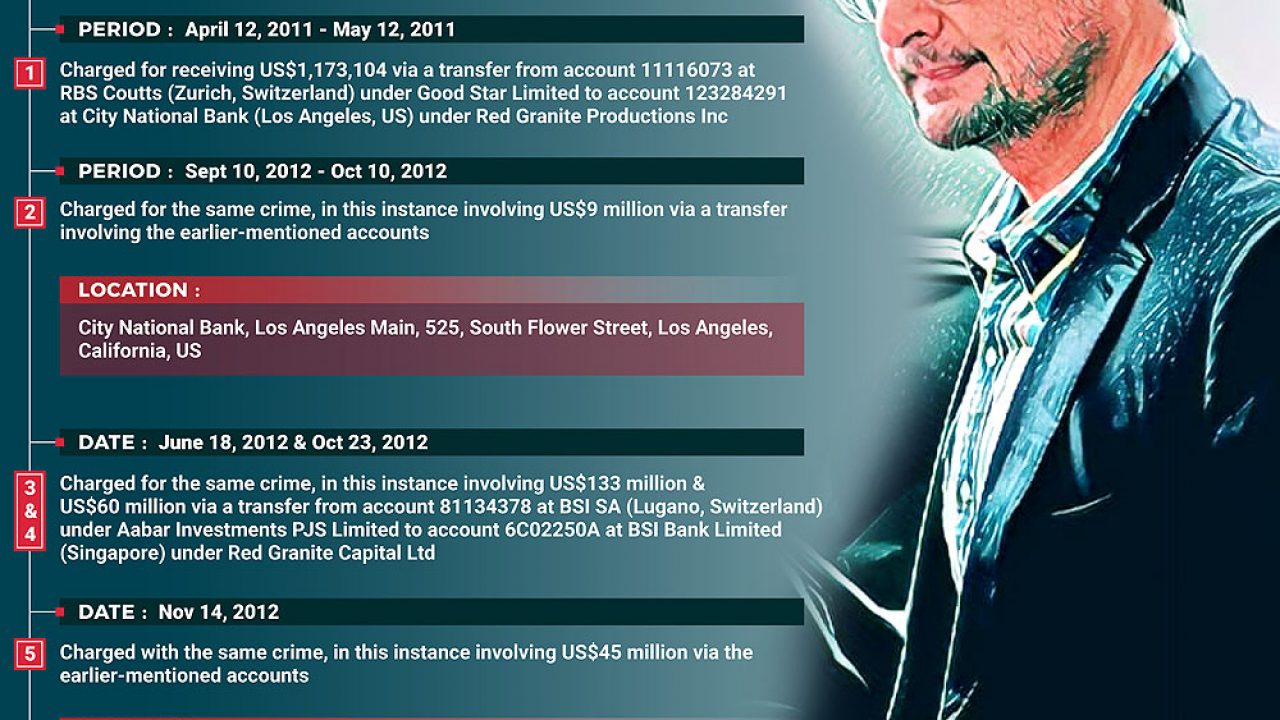 PERIOD : April 12, 2011 - May 12, 2011

1
Charged for receiving US$1,173,104 via a transfer from account 11116073 at RBS Coutts (Zurich, Switzerland) under Good Star Limited to account 123284291 at City National Bank (Los Angeles, US) under Red Granite Productions Inc

PERIOD : Sept 10, 2012 - Oct 10, 2012

2
Charged for the same crime, in this instance involving US$9 million via a transfer involving the earlier-mentioned accounts

LOCATION :

City National Bank, Los Angeles Main, 525, South Flower Street, Los Angeles, California, US

DATE : June 18, 2012 & Oct 23, 2012

3 & 4
Charged for the same crime, in this instance involving US$133 million & US$60 million via a transfer from account 81134378 at BSI SA (Lugano, Switzerland) under Aabar Investments PJS Limited to account 6C02250A at BSI Bank Limited (Singapore) under Red Granite Capital Ltd

DATE : Nov 14, 2012

5
Charged with the same crime, in this instance involving US$45 million via the earlier-mentioned accounts