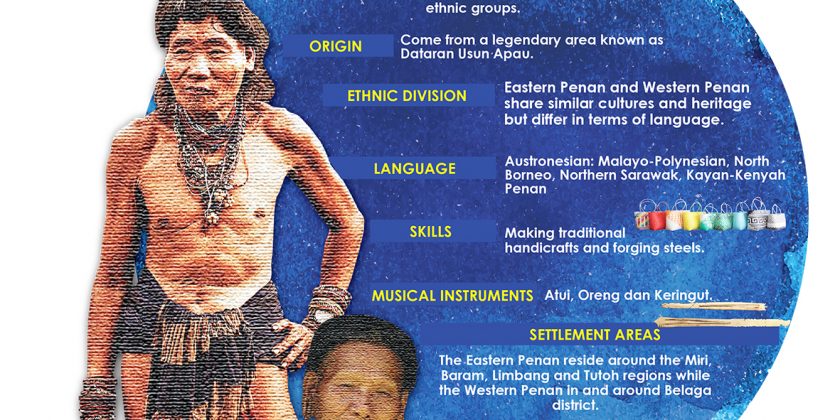 ethnic groups.

ORIGIN

Come from a legendary area known as Dataran Usun Apau.

ETHNIC DIVISION

Eastern Penan and Western Penan share similar cultures and heritage but differ in terms of language.

LANGUAGE

Austronesian: Malayo-Polynesian, North Borneo, Northern Sarawak, Kayan-Kenyah Penan

SKILLS

Making traditional handicrafts and forging steels.

MUSICAL INSTRUMENTS

Atui, Oreng dan Keringut.

SETTLEMENT AREAS

The Eastern Penan reside around the Miri, Baram, Limbang and Tutoh regions while the Western Penan in and around Belaga district.