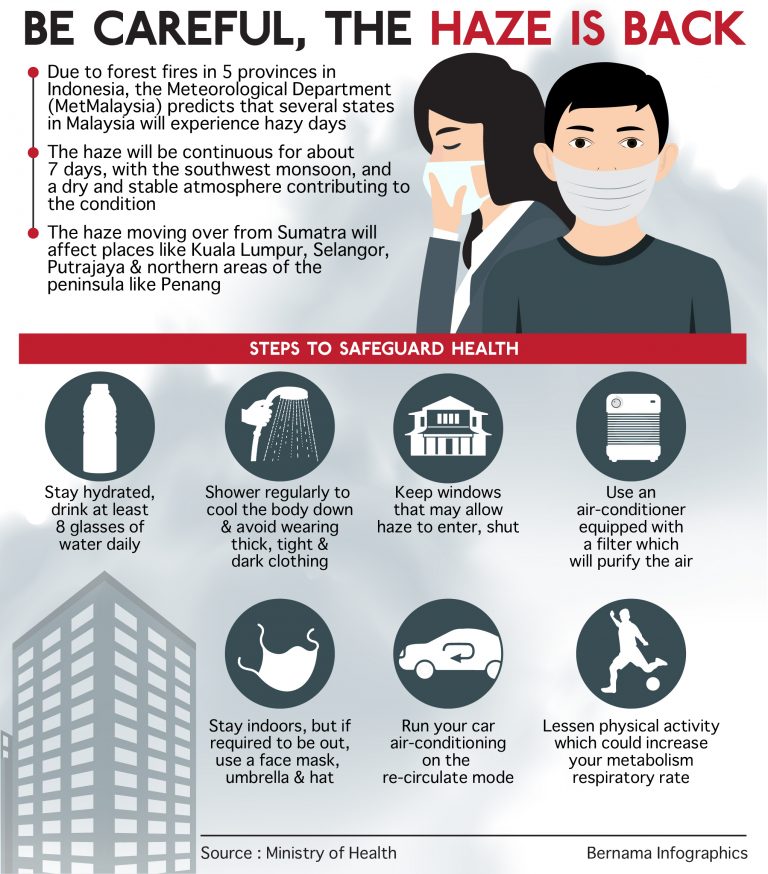 BE CAREFUL, THE HAZE IS BACK

Due to forest fires in 5 provinces in Indonesia, the Meteorological Department (MetMalaysia) predicts that several states in Malaysia will experience hazy days

The haze will be continuous for about 7 days, with the southwest monsoon, and a dry and stable atmosphere contributing to the condition

The haze moving over from Sumatra will affect places like Kuala Lumpur, Selangor, Putrajaya & northern areas of the peninsula like Penang

STEPS TO SAFEGUARD HEALTH

Stay hydrated, drink at least 8 glasses of water daily

Shower regularly to cool the body down & avoid wearing thick, tight & dark clothing

Keep windows that may allow haze to enter, shut

Use an air-conditioner equipped with a filter which will purify the air

Stay indoors, but if required to be out, use a face mask, umbrella & hat

Run your car air-conditioning on the re-circulate mode

Lessen physical activity which could increase your metabolism respiratory rate

Source : Ministry of Health

Bernama Infographics