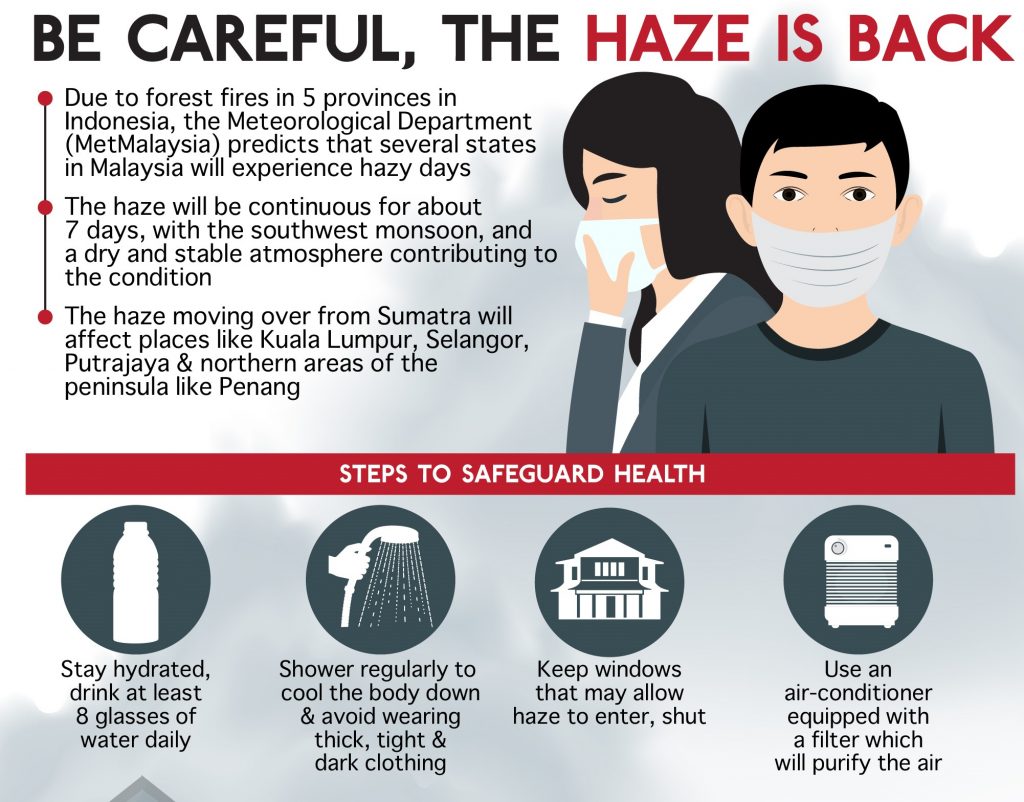 BE CAREFUL, THE HAZE IS BACK

Due to forest fires in 5 provinces in Indonesia, the Meteorological Department (MetMalaysia) predicts that several states in Malaysia will experience hazy days

The haze will be continuous for about 7 days, with the southwest monsoon, and a dry and stable atmosphere contributing to the condition

The haze moving over from Sumatra will affect places like Kuala Lumpur, Selangor, Putrajaya & northern areas of the peninsula like Penang

STEPS TO SAFEGUARD HEALTH

Stay hydrated, drink at least 8 glasses of water daily

Shower regularly to cool the body down & avoid wearing thick, tight & dark clothing

Keep windows that may allow haze to enter, shut

Use an air-conditioner equipped with a filter which will purify the air