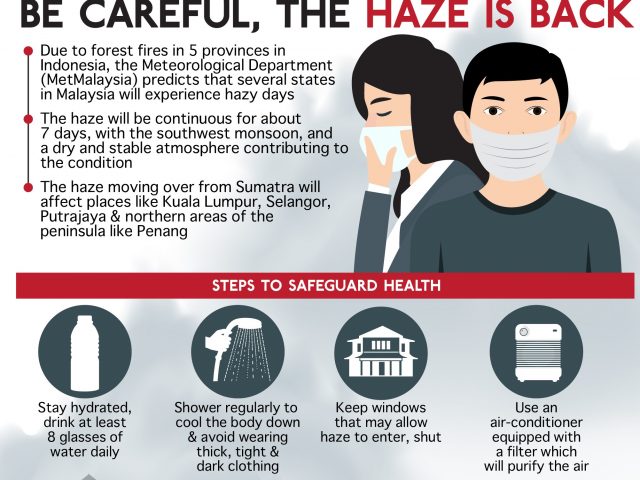 BE CAREFUL, THE HAZE IS BACK

Due to forest fires in 5 provinces in Indonesia, the Meteorological Department (MetMalaysia) predicts that several states in Malaysia will experience hazy days

The haze will be continuous for about 7 days, with the southwest monsoon, and a dry and stable atmosphere contributing to the condition

The haze moving over from Sumatra will affect places like Kuala Lumpur, Selangor, Putrajaya & northern areas of the peninsula like Penang

STEPS TO SAFEGUARD HEALTH

Stay hydrated, drink at least 8 glasses of water daily

Shower regularly to cool the body down & avoid wearing thick, tight & dark clothing

Keep windows that may allow haze to enter, shut

Use an air-conditioner equipped with a filter which will purify the air