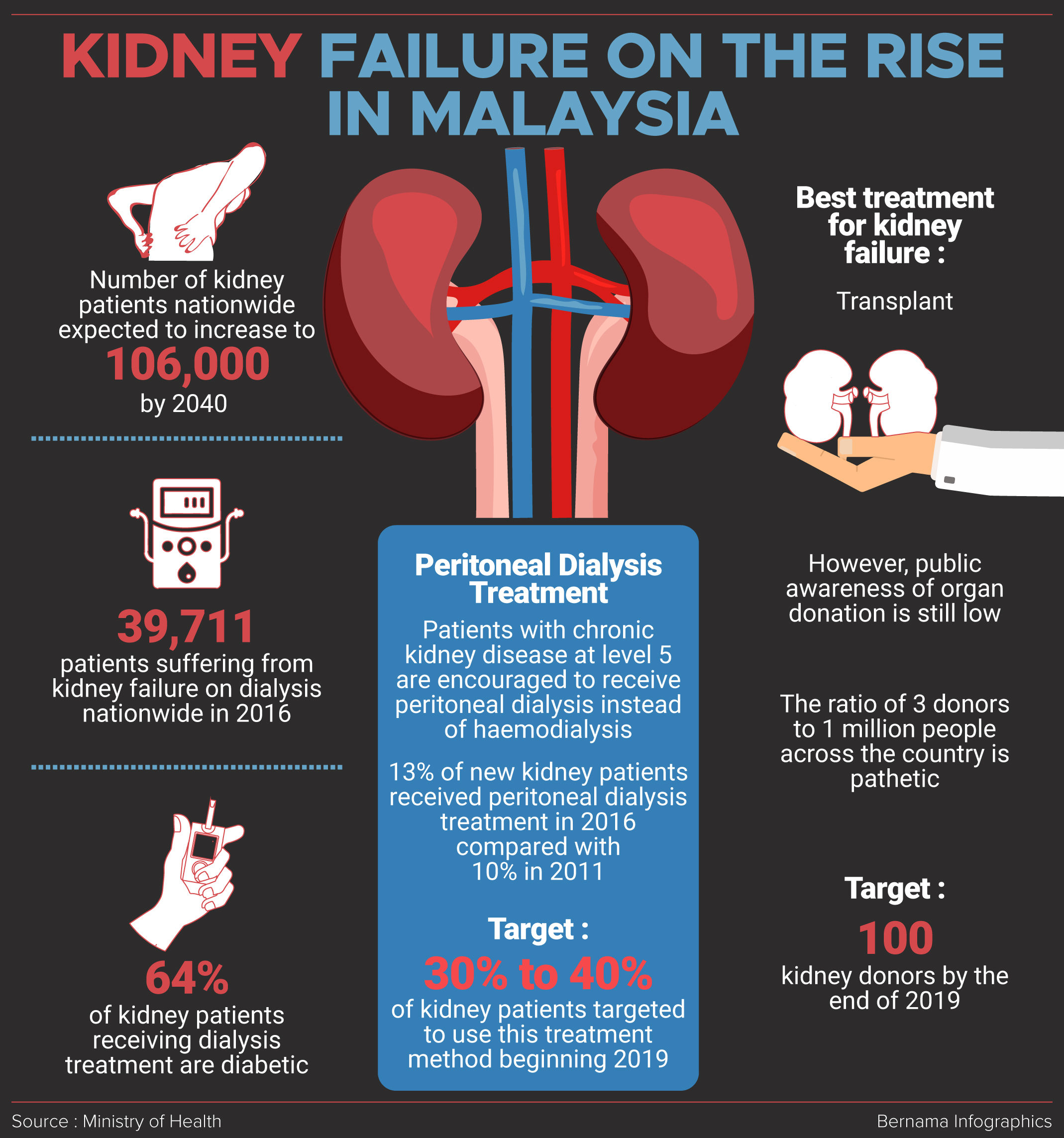 KIDNEY FAILURE ON THE RISE IN MALAYSIA

Number of kidney patients nationwide expected to increase to
106,000
by 2040

39,711
patients suffering from kidney failure on dialysis nationwide in 2016

64%
of kidney patients receiving dialysis treatment are diabetic

Peritoneal Dialysis Treatment

Patients with chronic kidney disease at level 5 are encouraged to receive peritoneal dialysis instead of haemodialysis

13% of new kidney patients received peritoneal dialysis treatment in 2016 compared with 10% in 2011

Target :
30% to 40%
of kidney patients targeted to use this treatment method beginning 2019

Best treatment for kidney failure :

Transplant

However, public awareness of organ donation is still low

The ratio of 3 donors to 1 million people across the country is pathetic

Target :
100
kidney donors by the end of 2019

Source : Ministry of Health

Bernama Infographics