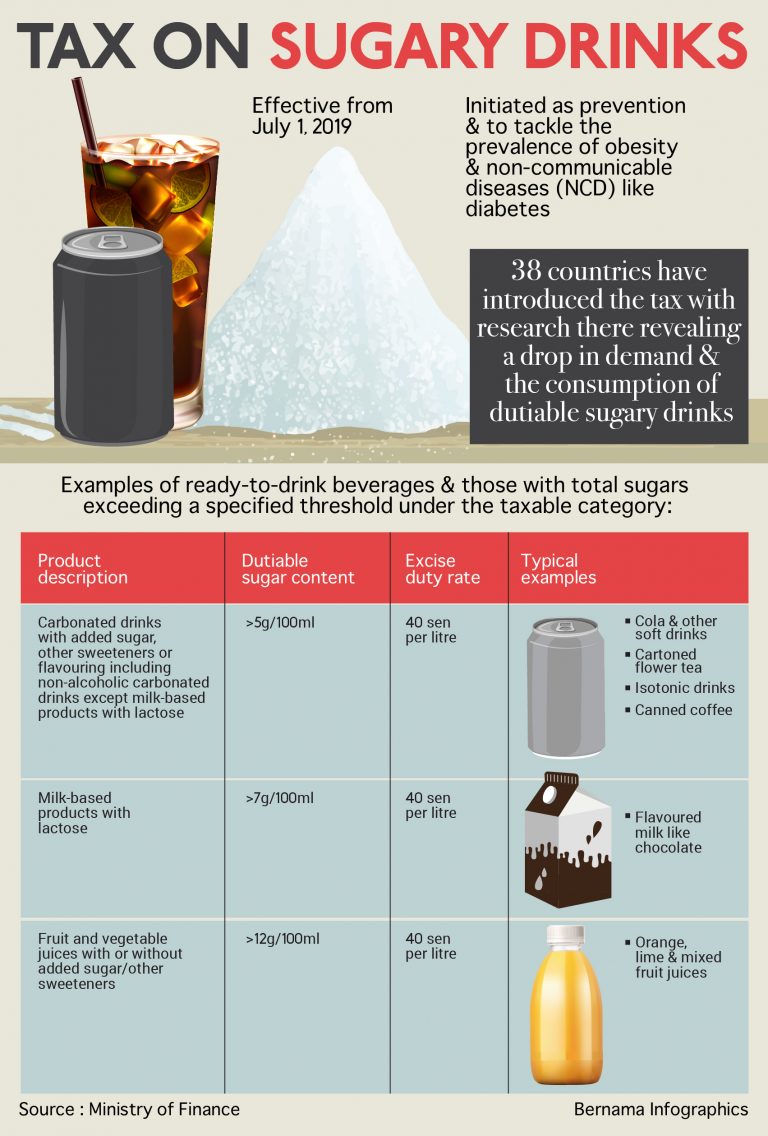 TAX ON SUGARY DRINKS

Effective from July 1, 2019

Initiated as prevention & to tackle the prevalence of obesity & non-communicable diseases (NCD) like diabetes

38 countries have introduced the tax with research there revealing a drop in demand & the consumption of dutiable sugary drinks

Examples of ready-to-drink beverages & those with total sugars exceeding a specified threshold under the taxable category:

| Product description | Dutiable sugar content | Excise duty rate | Typical examples |
|---|---|---|---|
| Carbonated drinks with added sugar, other sweeteners or flavouring including non-alcoholic carbonated drinks except milk-based products with lactose | >5g/100ml | 40 sen per litre | ▪ Cola & other soft drinks ▪ Cartoned flower tea ▪ Isotonic drinks ▪ Canned coffee |
| Milk-based products with lactose | >7g/100ml | 40 sen per litre | ▪ Flavoured milk like chocolate |
| Fruit and vegetable juices with or without added sugar/other sweeteners | >12g/100ml | 40 sen per litre | ▪ Orange, lime & mixed fruit juices |

Source : Ministry of Finance

Bernama Infographics