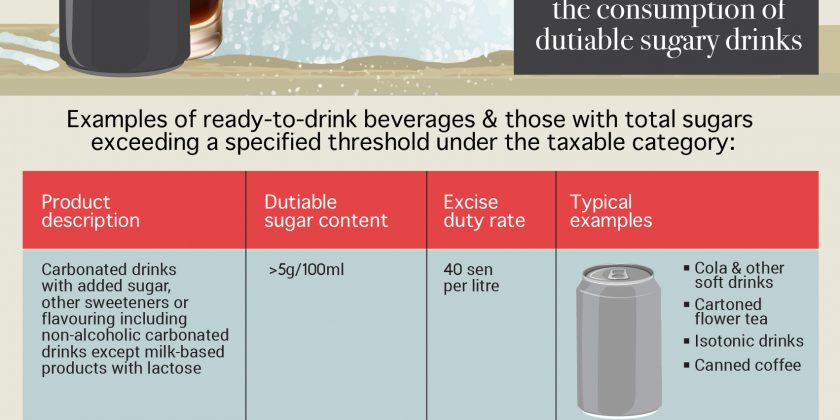 the consumption of dutiable sugary drinks

Examples of ready-to-drink beverages & those with total sugars exceeding a specified threshold under the taxable category:

| Product description | Dutiable sugar content | Excise duty rate | Typical examples |
|---|---|---|---|
| Carbonated drinks with added sugar, other sweeteners or flavouring including non-alcoholic carbonated drinks except milk-based products with lactose | >5g/100ml | 40 sen per litre | ▪ Cola & other soft drinks ▪ Cartoned flower tea ▪ Isotonic drinks ▪ Canned coffee |