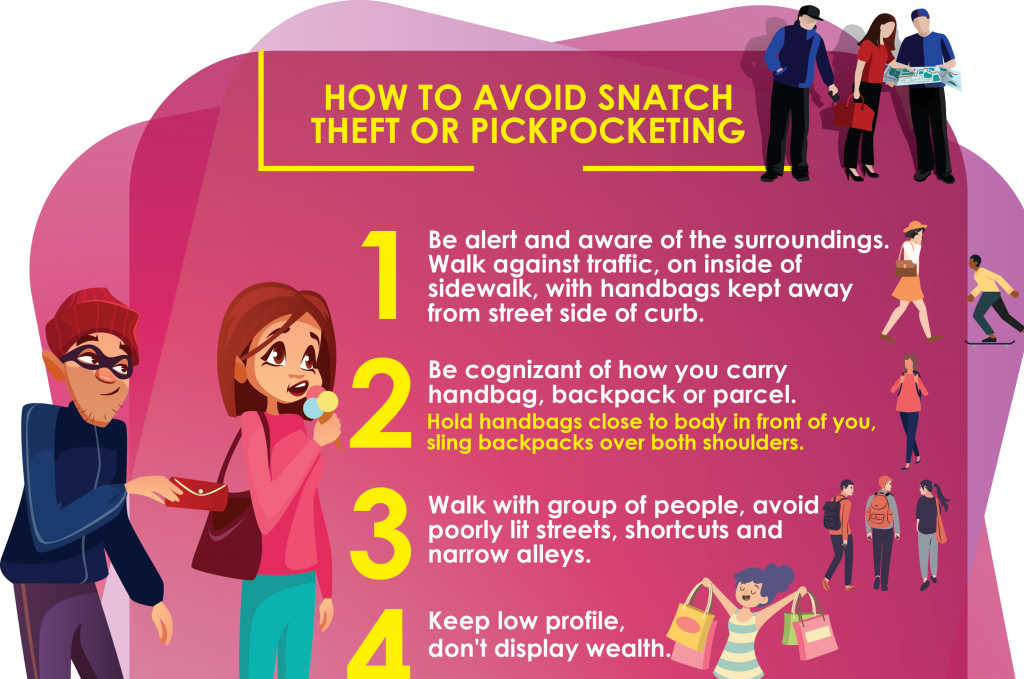 HOW TO AVOID SNATCH THEFT OR PICKPOCKETING

1 Be alert and aware of the surroundings. Walk against traffic, on inside of sidewalk, with handbags kept away from street side of curb.

2 Be cognizant of how you carry handbag, backpack or parcel. Hold handbags close to body in front of you, sling backpacks over both shoulders.

3 Walk with group of people, avoid poorly lit streets, shortcuts and narrow alleys.

4 Keep low profile, don't display wealth.