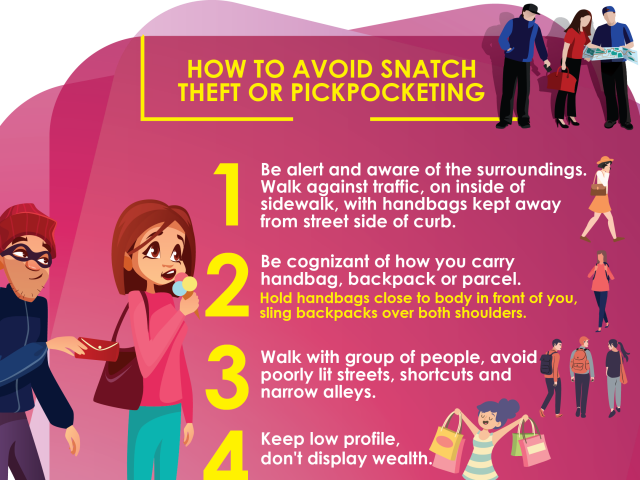 HOW TO AVOID SNATCH THEFT OR PICKPOCKETING

1 Be alert and aware of the surroundings. Walk against traffic, on inside of sidewalk, with handbags kept away from street side of curb.

2 Be cognizant of how you carry handbag, backpack or parcel.
Hold handbags close to body in front of you, sling backpacks over both shoulders.

3 Walk with group of people, avoid poorly lit streets, shortcuts and narrow alleys.

4 Keep low profile, don't display wealth.