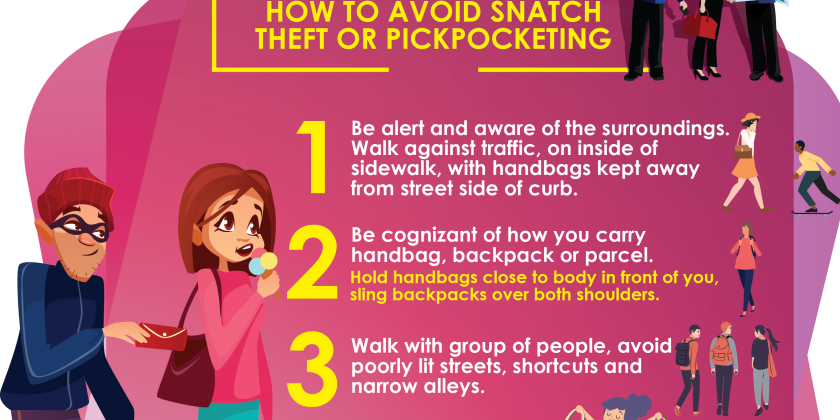 HOW TO AVOID SNATCH THEFT OR PICKPOCKETING

1 Be alert and aware of the surroundings. Walk against traffic, on inside of sidewalk, with handbags kept away from street side of curb.

2 Be cognizant of how you carry handbag, backpack or parcel. Hold handbags close to body in front of you, sling backpacks over both shoulders.

3 Walk with group of people, avoid poorly lit streets, shortcuts and narrow alleys.