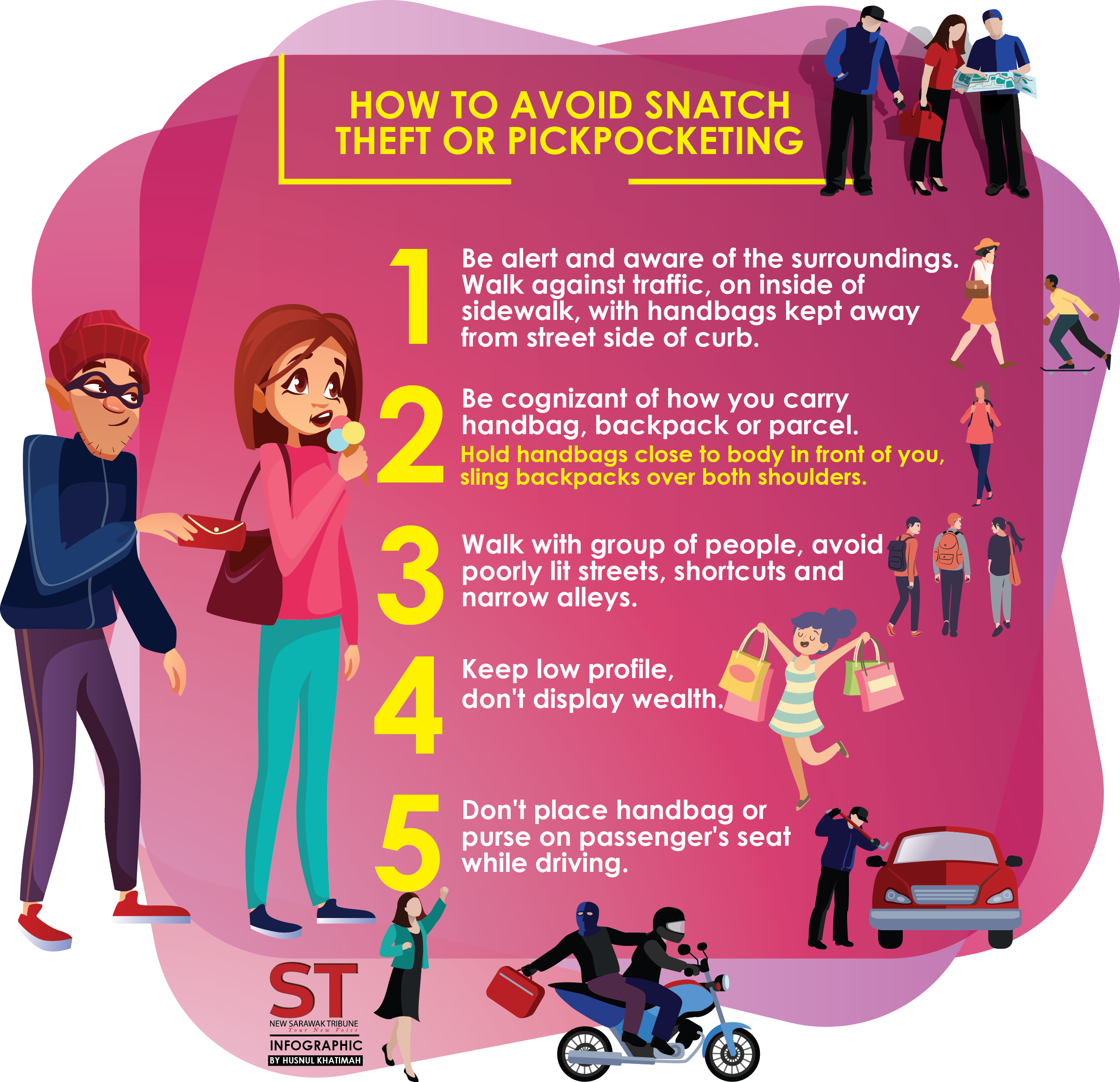 HOW TO AVOID SNATCH THEFT OR PICKPOCKETING

1 Be alert and aware of the surroundings. Walk against traffic, on inside of sidewalk, with handbags kept away from street side of curb.

2 Be cognizant of how you carry handbag, backpack or parcel.
Hold handbags close to body in front of you, sling backpacks over both shoulders.

3 Walk with group of people, avoid poorly lit streets, shortcuts and narrow alleys.

4 Keep low profile, don't display wealth.

5 Don't place handbag or purse on passenger's seat while driving.

ST
NEW SARAWAK TRIBUNE
Your New Voice
INFOGRAPHIC
BY HUSNUL KHATIMAH