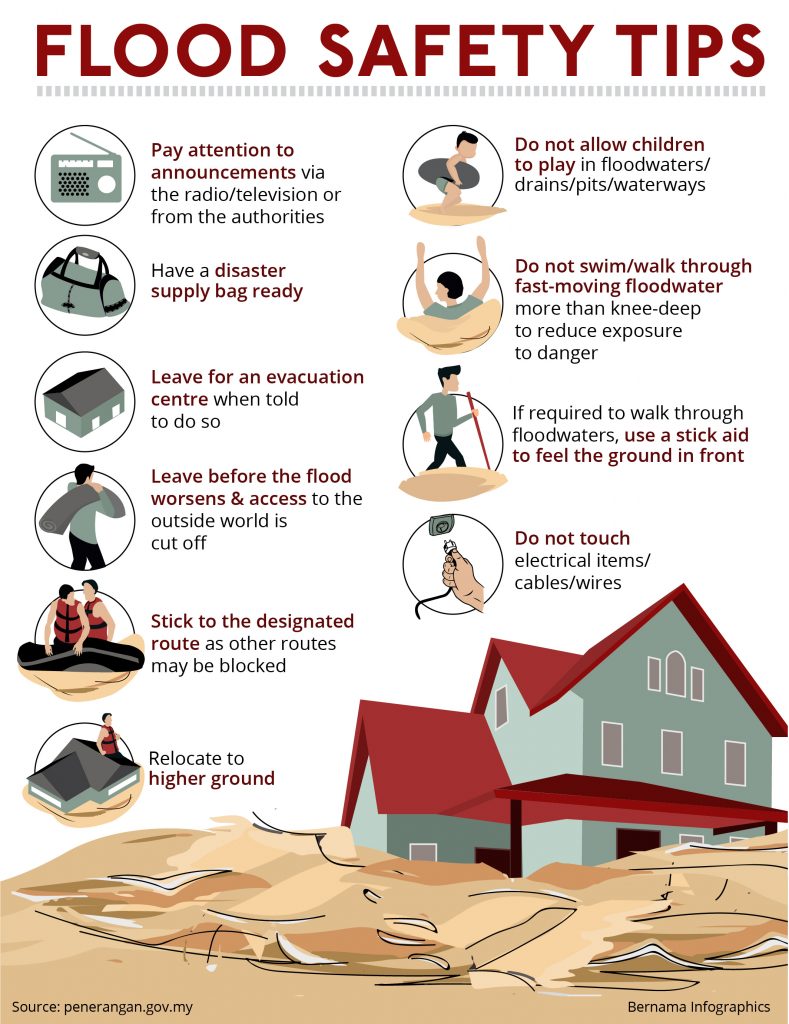 FLOOD SAFETY TIPS

Pay attention to announcements via the radio/television or from the authorities

Have a disaster supply bag ready

Leave for an evacuation centre when told to do so

Leave before the flood worsens & access to the outside world is cut off

Stick to the designated route as other routes may be blocked

Relocate to higher ground

Do not allow children to play in floodwaters/ drains/pits/waterways

Do not swim/walk through fast-moving floodwater more than knee-deep to reduce exposure to danger

If required to walk through floodwaters, use a stick aid to feel the ground in front

Do not touch electrical items/ cables/wires

Source: penerangan.gov.my

Bernama Infographics