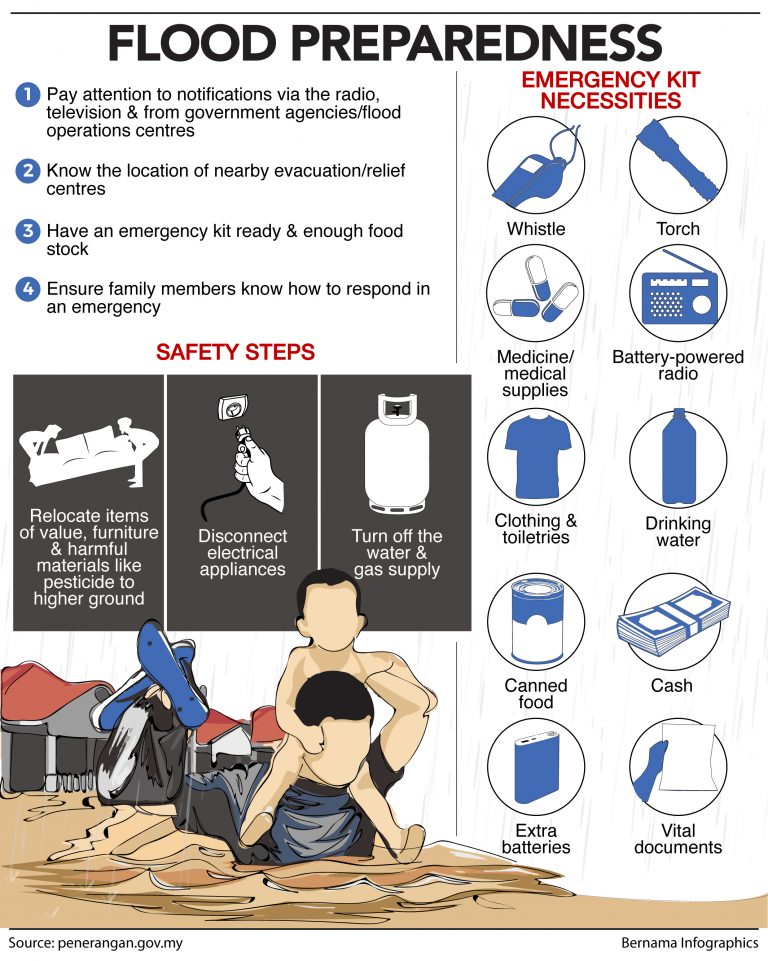 FLOOD PREPAREDNESS

1 Pay attention to notifications via the radio, television & from government agencies/flood operations centres

2 Know the location of nearby evacuation/relief centres

3 Have an emergency kit ready & enough food stock

4 Ensure family members know how to respond in an emergency

SAFETY STEPS

Relocate items of value, furniture & harmful materials like pesticide to higher ground

Disconnect electrical appliances

Turn off the water & gas supply

EMERGENCY KIT NECESSITIES

Whistle

Torch

Medicine/ medical supplies

Battery-powered radio

Clothing & toiletries

Drinking water

Canned food

Cash

Extra batteries

Vital documents

Source: penerangan.gov.my

Bernama Infographics