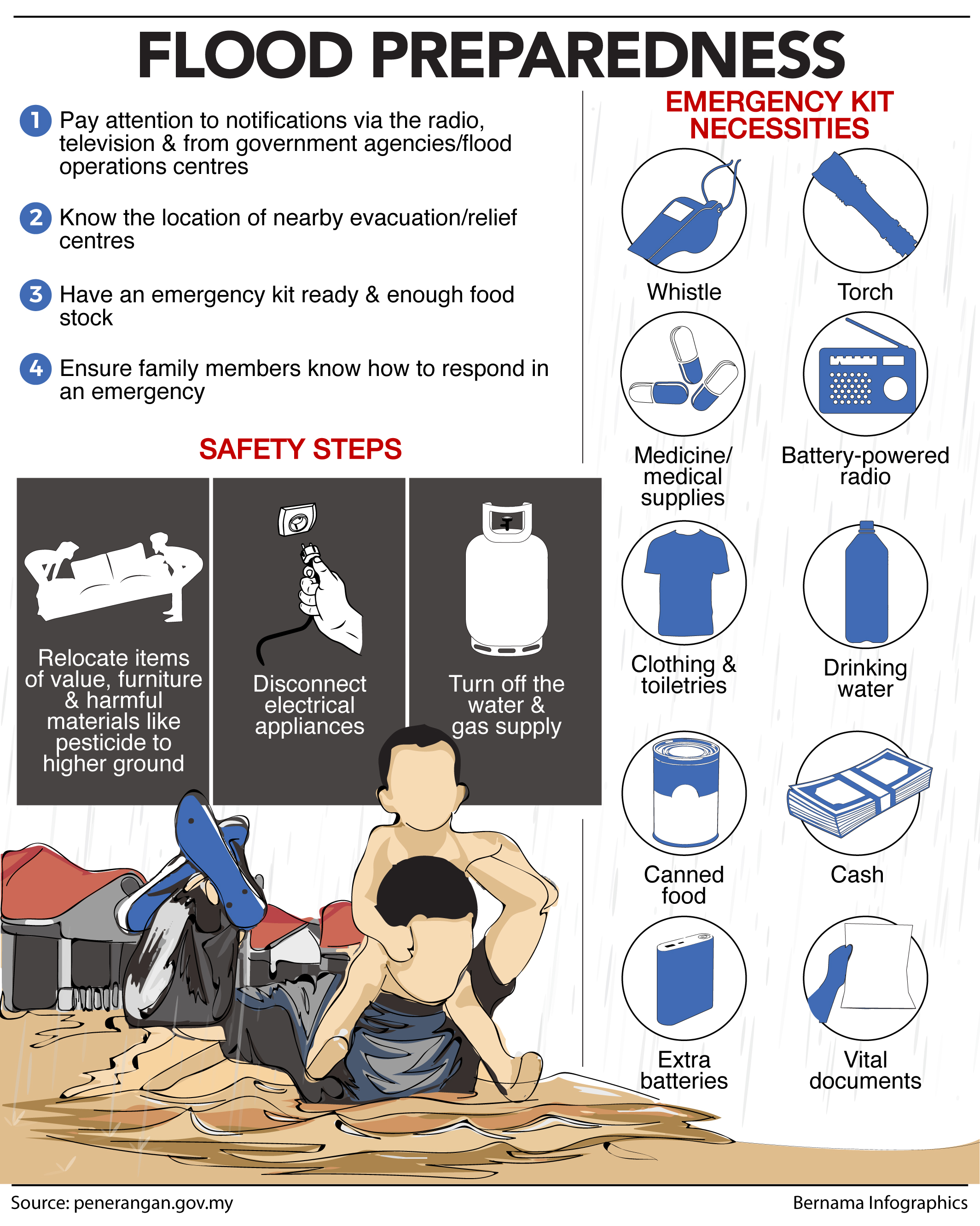 FLOOD PREPAREDNESS

1 Pay attention to notifications via the radio, television & from government agencies/flood operations centres

2 Know the location of nearby evacuation/relief centres

3 Have an emergency kit ready & enough food stock

4 Ensure family members know how to respond in an emergency

SAFETY STEPS

Relocate items of value, furniture & harmful materials like pesticide to higher ground

Disconnect electrical appliances

Turn off the water & gas supply

EMERGENCY KIT NECESSITIES

Whistle

Torch

Medicine/ medical supplies

Battery-powered radio

Clothing & toiletries

Drinking water

Canned food

Cash

Extra batteries

Vital documents

Source: penerangan.gov.my

Bernama Infographics