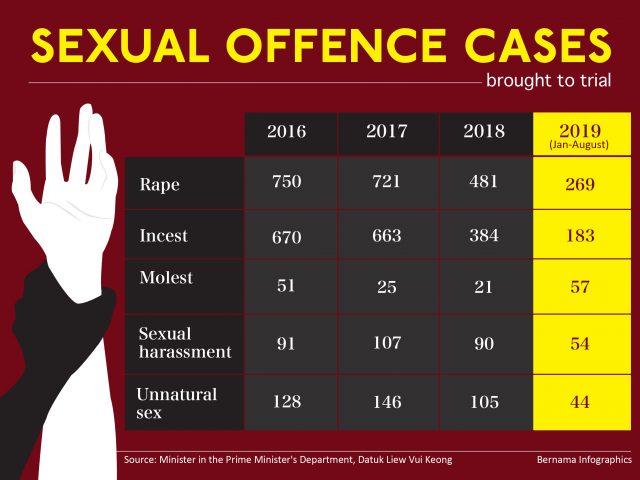 SEXUAL OFFENCE CASES

brought to trial

| | 2016 | 2017 | 2018 | 2019 (Jan-August) |
|---|---|---|---|---|
| Rape | 750 | 721 | 481 | 269 |
| Incest | 670 | 663 | 384 | 183 |
| Molest | 51 | 25 | 21 | 57 |
| Sexual harassment | 91 | 107 | 90 | 54 |
| Unnatural sex | 128 | 146 | 105 | 44 |

Source: Minister in the Prime Minister's Department, Datuk Liew Vui Keong

Bernama Infographics