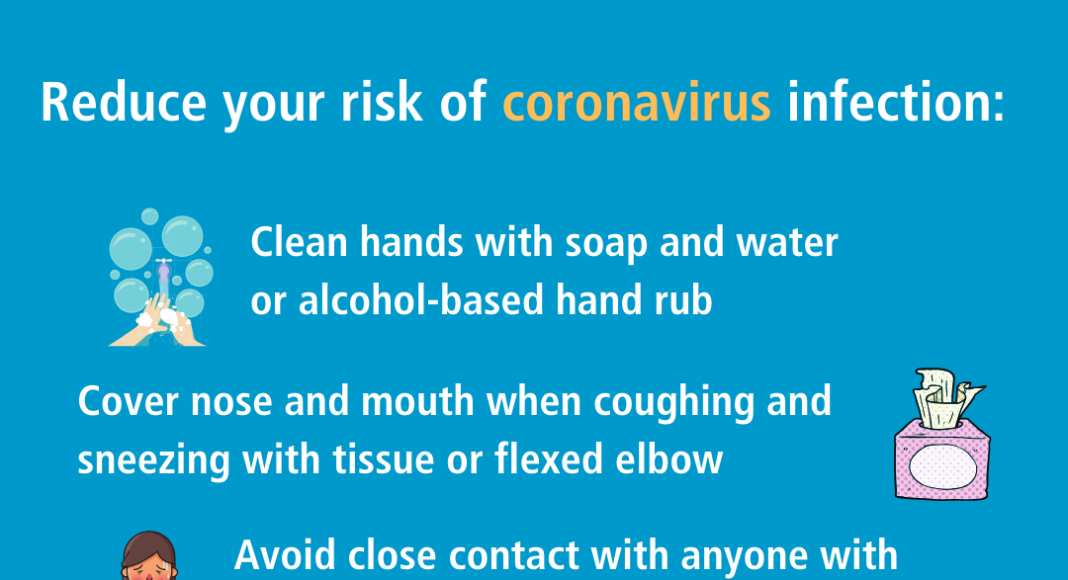 Reduce your risk of coronavirus infection:

Clean hands with soap and water or alcohol-based hand rub

Cover nose and mouth when coughing and sneezing with tissue or flexed elbow

Avoid close contact with anyone with