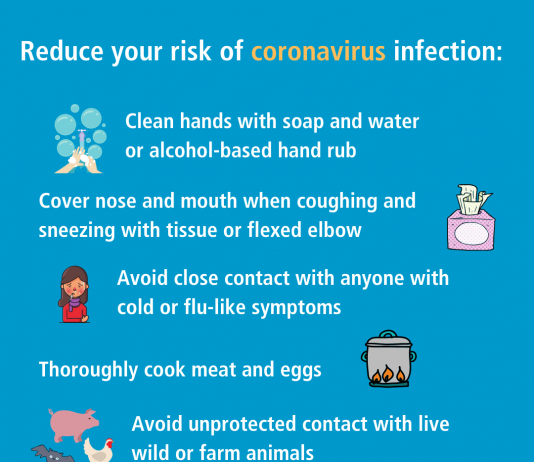 Reduce your risk of coronavirus infection:

Clean hands with soap and water or alcohol-based hand rub

Cover nose and mouth when coughing and sneezing with tissue or flexed elbow

Avoid close contact with anyone with cold or flu-like symptoms

Thoroughly cook meat and eggs

Avoid unprotected contact with live wild or farm animals