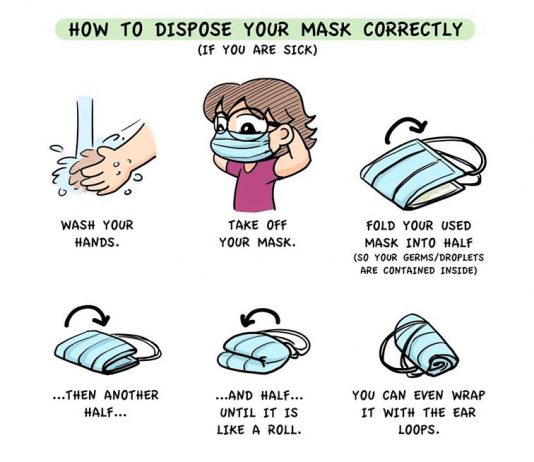 HOW TO DISPOSE YOUR MASK CORRECTLY
(IF YOU ARE SICK)

WASH YOUR HANDS.

TAKE OFF YOUR MASK.

FOLD YOUR USED MASK INTO HALF
(SO YOUR GERMS/DROPLETS ARE CONTAINED INSIDE)

...THEN ANOTHER HALF...

...AND HALF... UNTIL IT IS LIKE A ROLL.

YOU CAN EVEN WRAP IT WITH THE EAR LOOPS.