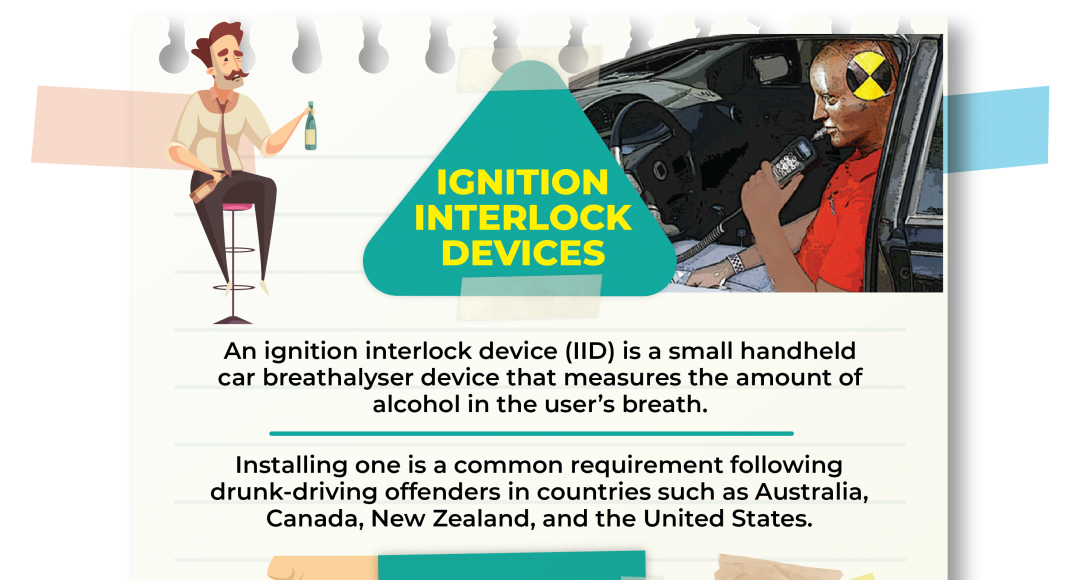 IGNITION INTERLOCK DEVICES

An ignition interlock device (IID) is a small handheld car breathalyser device that measures the amount of alcohol in the user's breath.

Installing one is a common requirement following drunk-driving offenders in countries such as Australia, Canada, New Zealand, and the United States.