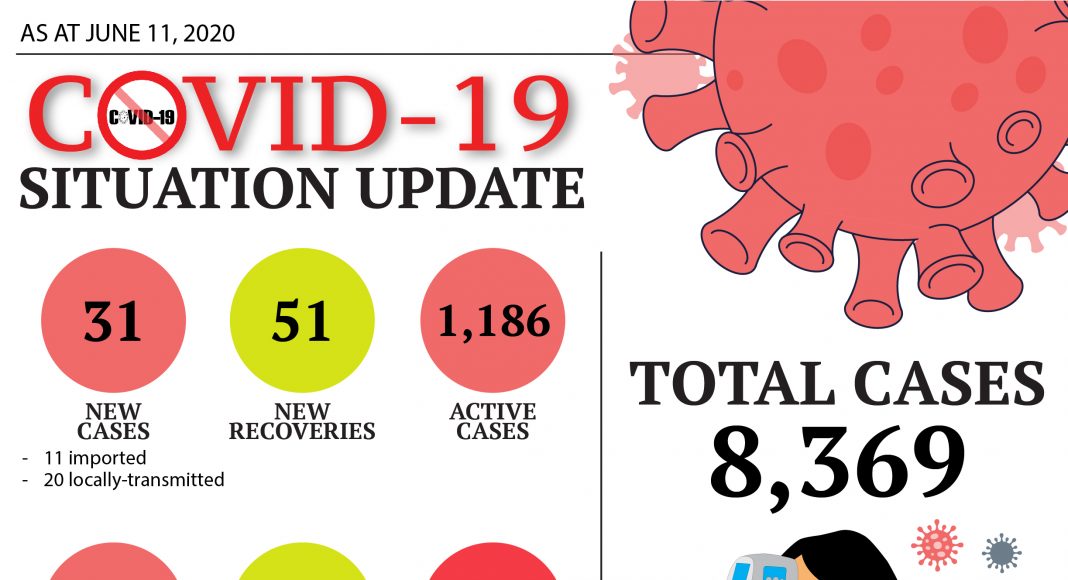 AS AT JUNE 11, 2020

COVID-19
COVID-19
SITUATION UPDATE

31
NEW CASES
- 11 imported
- 20 locally-transmitted

51
NEW RECOVERIES

1,186
ACTIVE CASES

TOTAL CASES
8,369