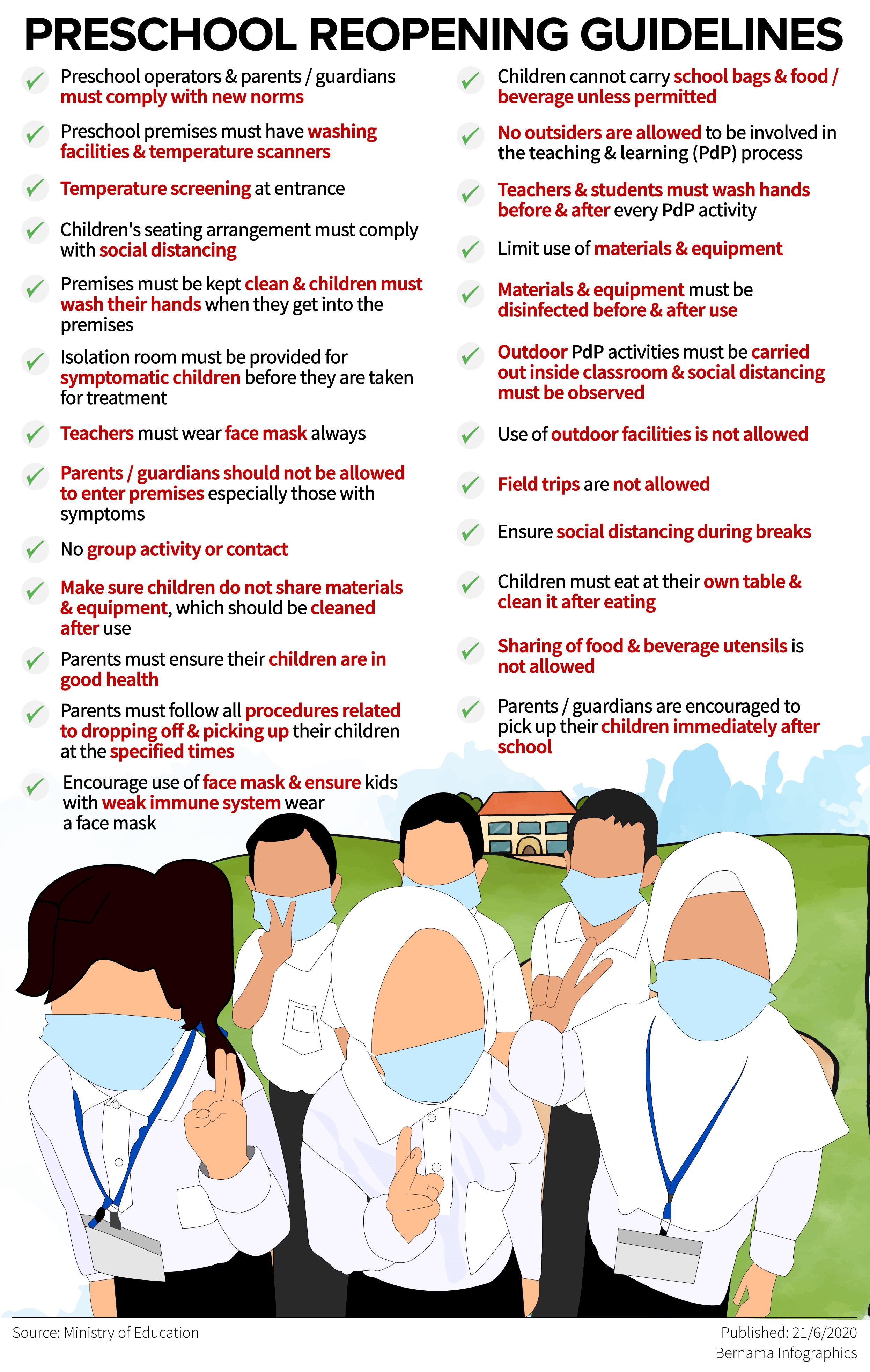 PRESCHOOL REOPENING GUIDELINES

Preschool operators & parents / guardians must comply with new norms

Preschool premises must have washing facilities & temperature scanners

Temperature screening at entrance

Children's seating arrangement must comply with social distancing

Premises must be kept clean & children must wash their hands when they get into the premises

Isolation room must be provided for symptomatic children before they are taken for treatment

Teachers must wear face mask always

Parents / guardians should not be allowed to enter premises especially those with symptoms

No group activity or contact

Make sure children do not share materials & equipment, which should be cleaned after use

Parents must ensure their children are in good health

Parents must follow all procedures related to dropping off & picking up their children at the specified times

Encourage use of face mask & ensure kids with weak immune system wear a face mask

Children cannot carry school bags & food / beverage unless permitted

No outsiders are allowed to be involved in the teaching & learning (PdP) process

Teachers & students must wash hands before & after every PdP activity

Limit use of materials & equipment

Materials & equipment must be disinfected before & after use

Outdoor PdP activities must be carried out inside classroom & social distancing must be observed

Use of outdoor facilities is not allowed

Field trips are not allowed

Ensure social distancing during breaks

Children must eat at their own table & clean it after eating

Sharing of food & beverage utensils is not allowed

Parents / guardians are encouraged to pick up their children immediately after school

Source: Ministry of Education

Published: 21/6/2020
Bernama Infographics