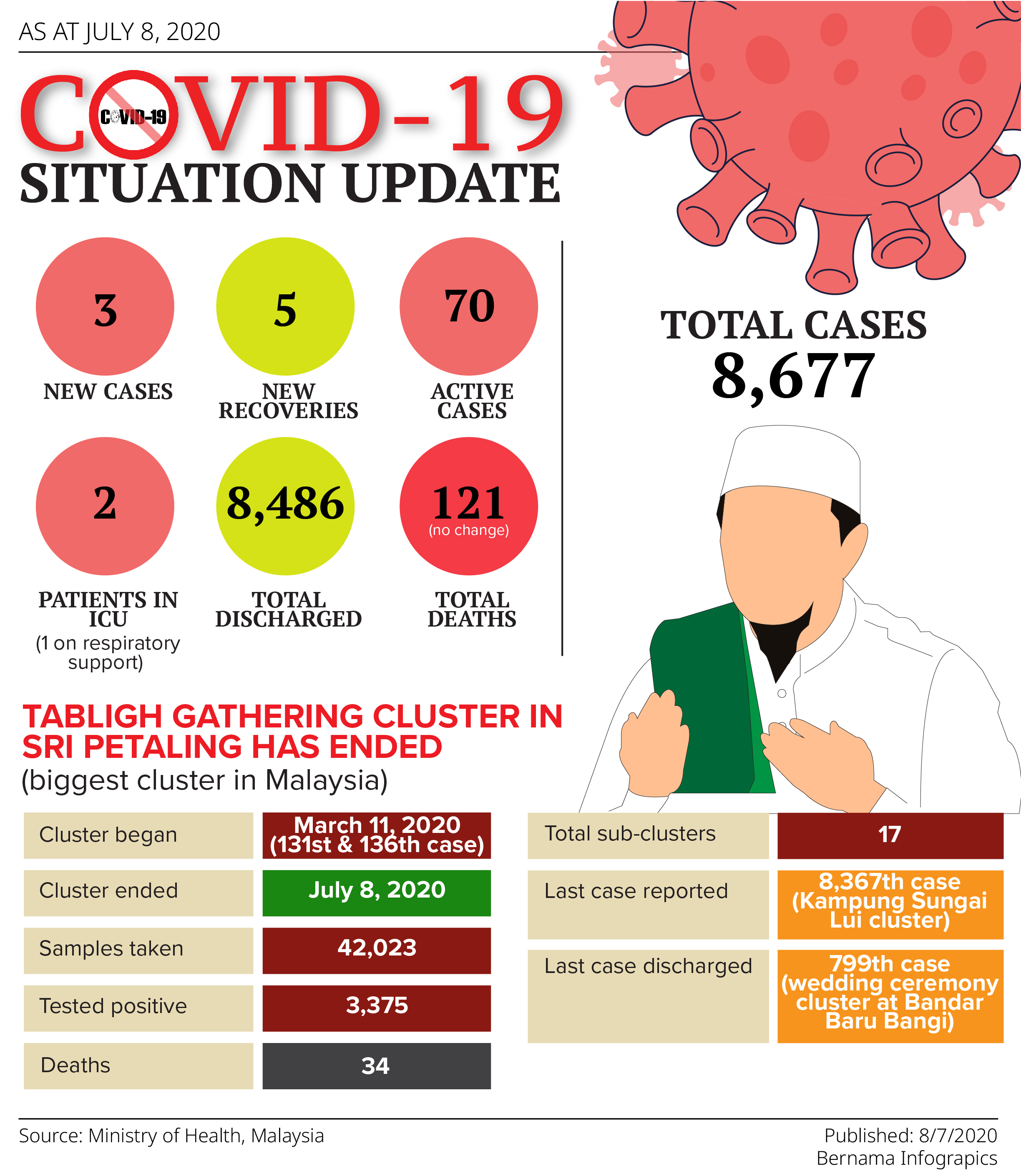 AS AT JULY 8, 2020

COVID-19
COVID-19
SITUATION UPDATE

3
NEW CASES

5
NEW RECOVERIES

70
ACTIVE CASES

2
PATIENTS IN ICU
(1 on respiratory support)

8,486
TOTAL DISCHARGED

121
(no change)
TOTAL DEATHS

TOTAL CASES
8,677

TABLIGH GATHERING CLUSTER IN SRI PETALING HAS ENDED
(biggest cluster in Malaysia)

| Cluster began | March 11, 2020 (131st & 136th case) |
|---|---|
| Cluster ended | July 8, 2020 |
| Samples taken | 42,023 |
| Tested positive | 3,375 |
| Deaths | 34 |

| Total sub-clusters | 17 |
|---|---|
| Last case reported | 8,367th case (Kampung Sungai Lui cluster) |
| Last case discharged | 799th case (wedding ceremony cluster at Bandar Baru Bangi) |

Source: Ministry of Health, Malaysia

Published: 8/7/2020
Bernama Infograpics