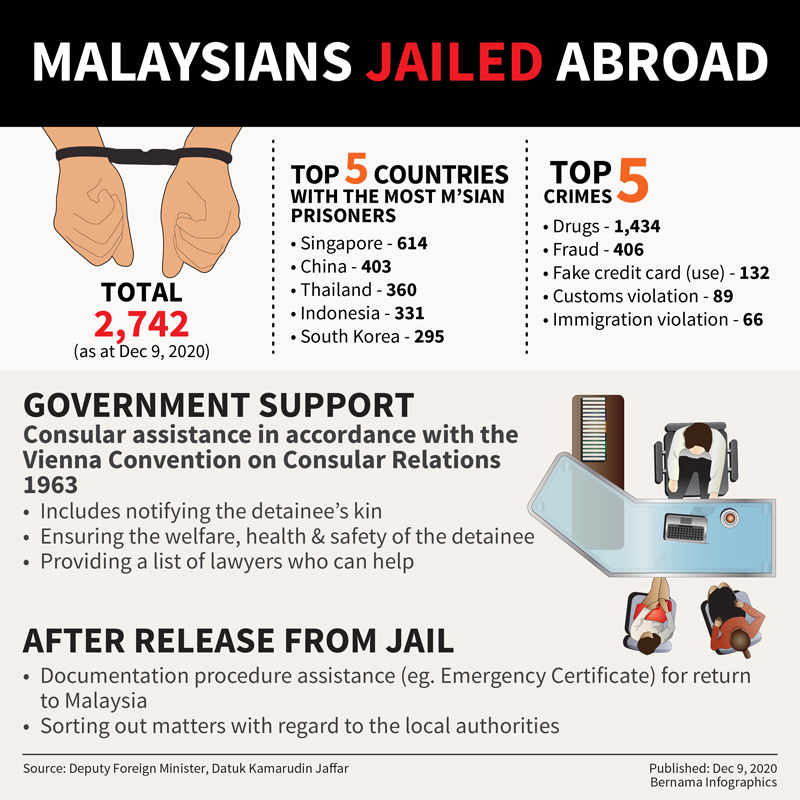 MALAYSIANS JAILED ABROAD

TOTAL
2,742
(as at Dec 9, 2020)

TOP 5 COUNTRIES WITH THE MOST M'SIAN PRISONERS
• Singapore - 614
• China - 403
• Thailand - 360
• Indonesia - 331
• South Korea - 295

TOP 5 CRIMES
• Drugs - 1,434
• Fraud - 406
• Fake credit card (use) - 132
• Customs violation - 89
• Immigration violation - 66

GOVERNMENT SUPPORT
Consular assistance in accordance with the Vienna Convention on Consular Relations 1963
• Includes notifying the detainee's kin
• Ensuring the welfare, health & safety of the detainee
• Providing a list of lawyers who can help

AFTER RELEASE FROM JAIL
• Documentation procedure assistance (eg. Emergency Certificate) for return to Malaysia
• Sorting out matters with regard to the local authorities

Source: Deputy Foreign Minister, Datuk Kamarudin Jaffar

Published: Dec 9, 2020
Bernama Infographics