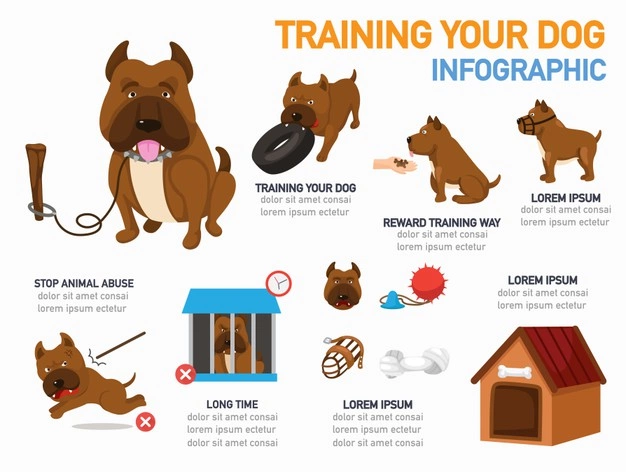 TRAINING YOUR DOG
INFOGRAPHIC

TRAINING YOUR DOG
dolor sit amet consai
lorem ipsum ectetur

REWARD TRAINING WAY
dolor sit amet consai
lorem ipsum ectetur

LOREM IPSUM
dolor sit amet consai
lorem ipsum ectetur

STOP ANIMAL ABUSE
dolor sit amet consai
lorem ipsum ectetur

LOREM IPSUM
dolor sit amet consai
lorem ipsum ectetur

LONG TIME
dolor sit amet consai
lorem ipsum ectetur
dolor sit amet consai

LOREM IPSUM
dolor sit amet consai
lorem ipsum ectetur
dolor sit amet consai