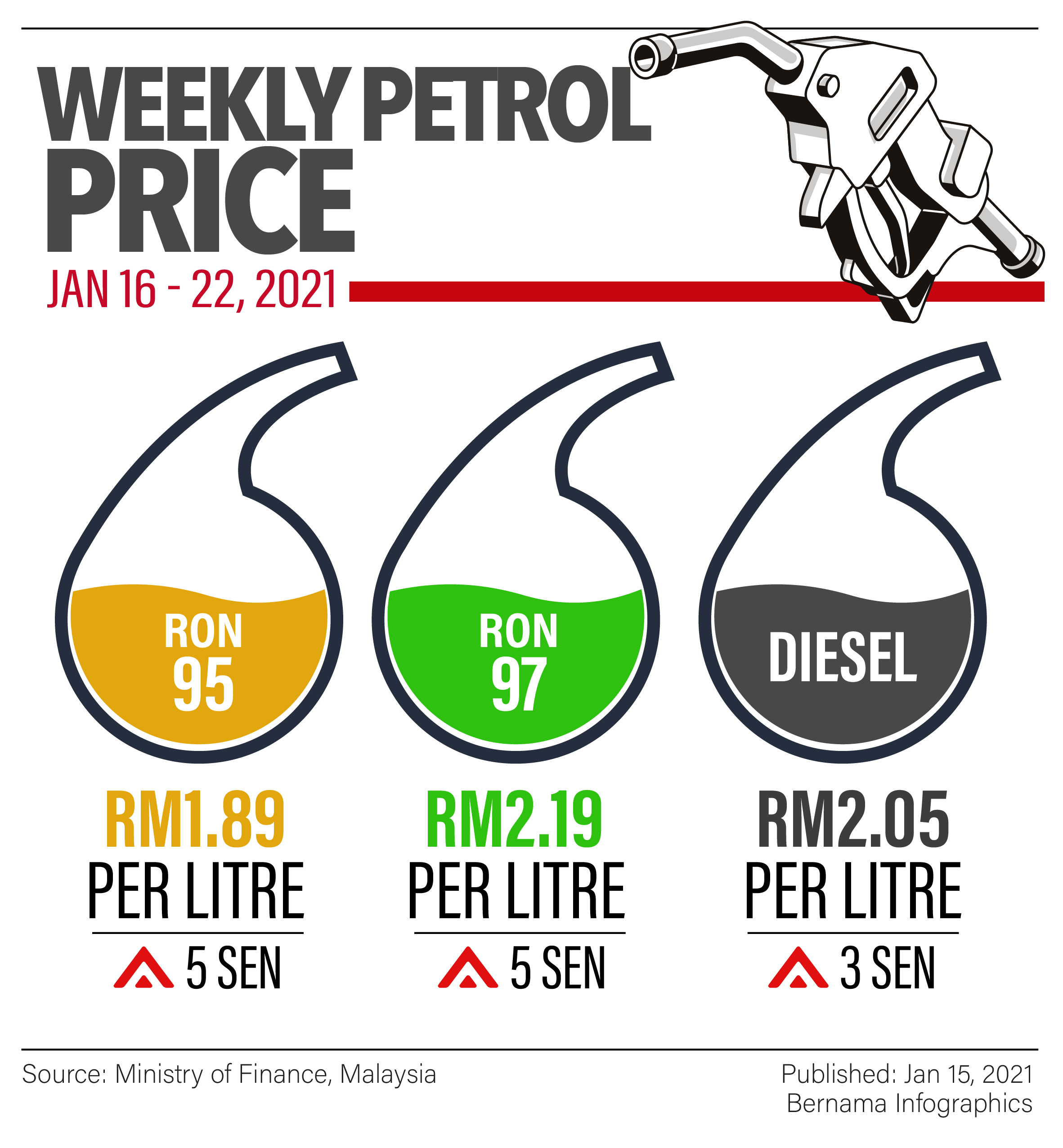 WEEKLY PETROL PRICE
JAN 16 - 22, 2021

RON 95
RM1.89
PER LITRE
5 SEN

RON 97
RM2.19
PER LITRE
5 SEN

DIESEL
RM2.05
PER LITRE
3 SEN

Source: Ministry of Finance, Malaysia

Published: Jan 15, 2021
Bernama Infographics