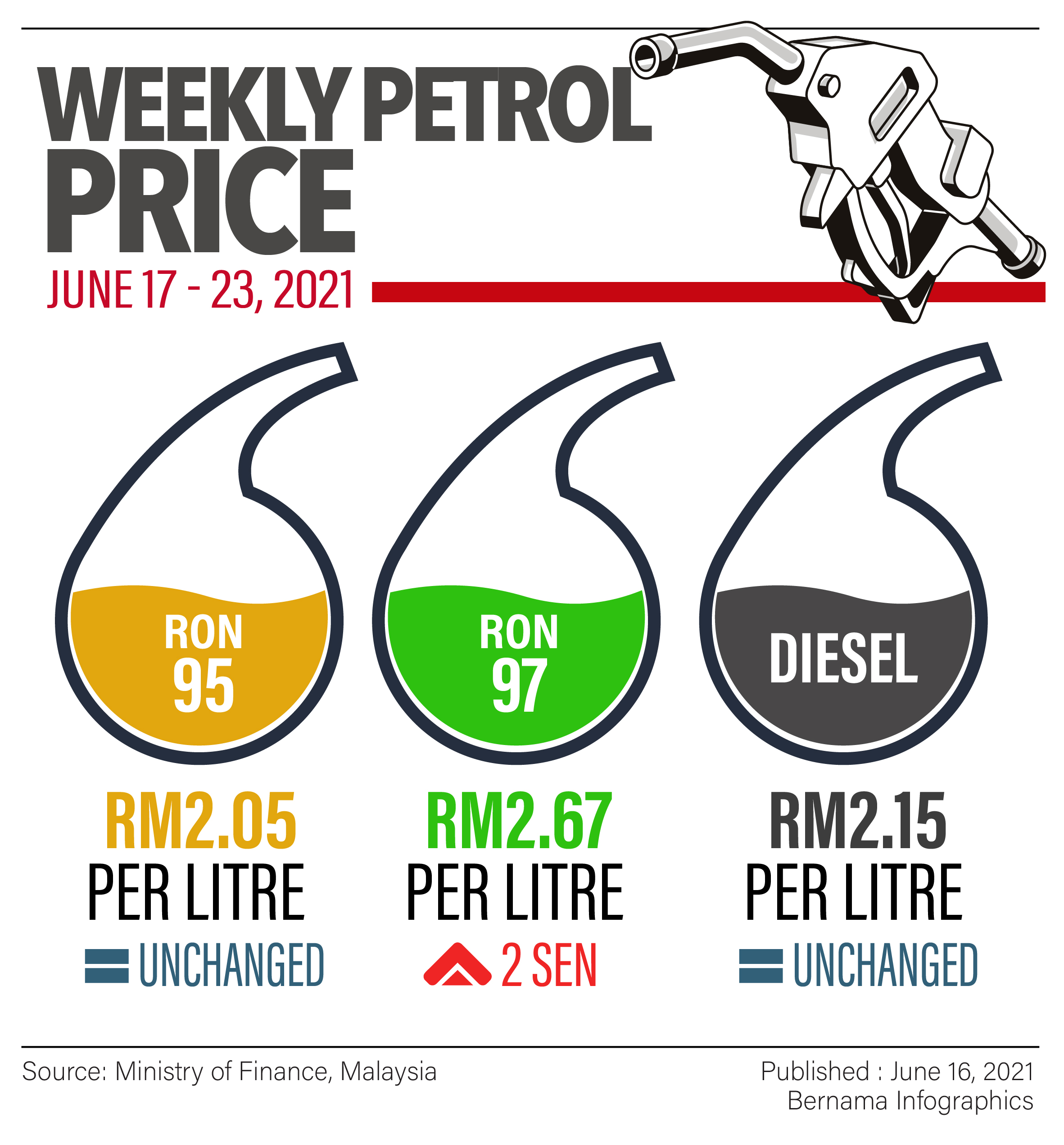 WEEKLY PETROL PRICE

JUNE 17 - 23, 2021

RON 95

RM2.05 PER LITRE

UNCHANGED

RON 97

RM2.67 PER LITRE

2 SEN

DIESEL

RM2.15 PER LITRE

UNCHANGED

Source: Ministry of Finance, Malaysia

Published : June 16, 2021
Bernama Infographics