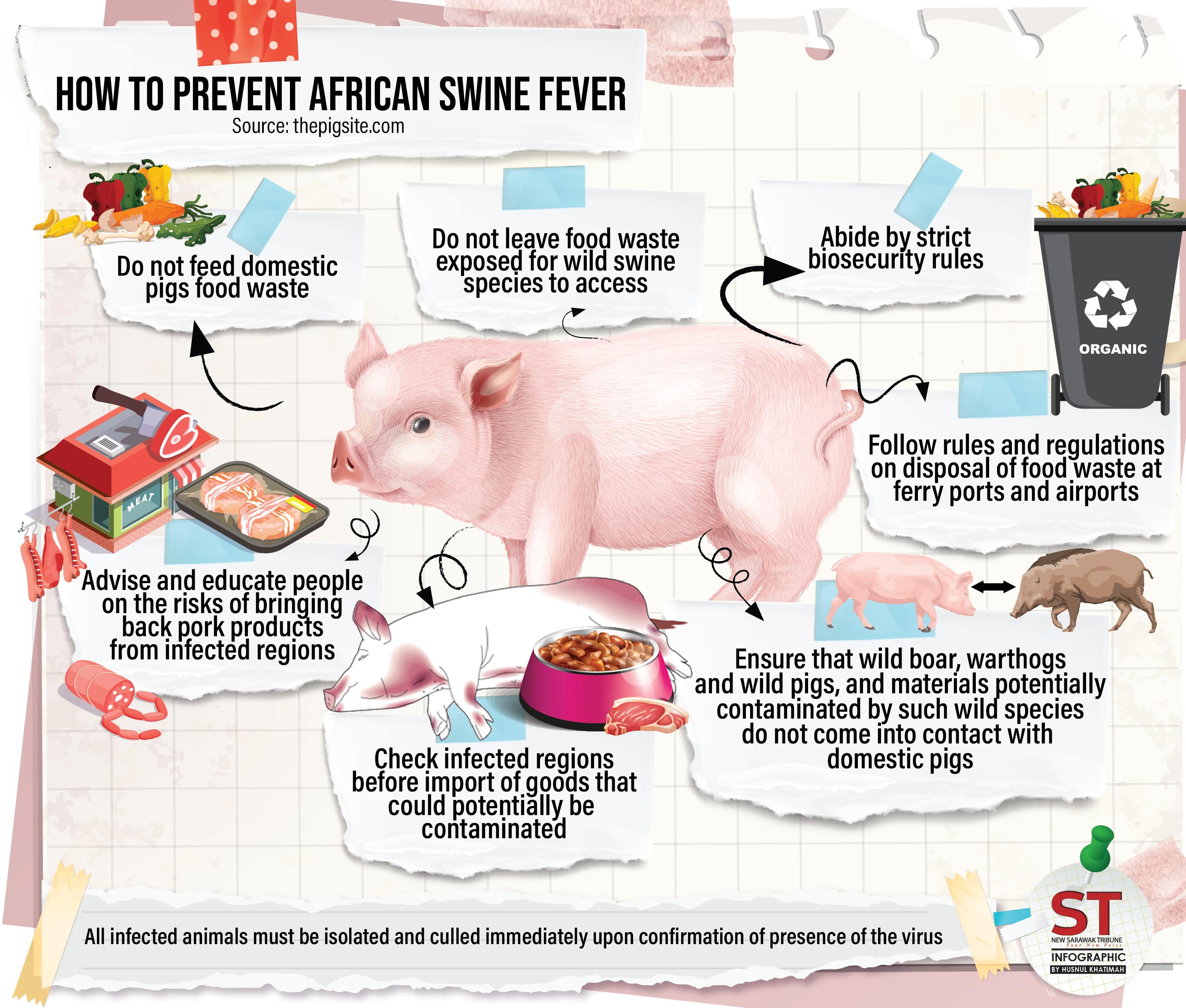 HOW TO PREVENT AFRICAN SWINE FEVER
Source: thepigsite.com

Do not feed domestic pigs food waste

Do not leave food waste exposed for wild swine species to access

Abide by strict biosecurity rules

ORGANIC

Follow rules and regulations on disposal of food waste at ferry ports and airports

MEAT

Advise and educate people on the risks of bringing back pork products from infected regions

Check infected regions before import of goods that could potentially be contaminated

Ensure that wild boar, warthogs and wild pigs, and materials potentially contaminated by such wild species do not come into contact with domestic pigs

All infected animals must be isolated and culled immediately upon confirmation of presence of the virus

ST
NEW SARAWAK TRIBUNE
Your New Voice
INFOGRAPHIC
BY HUSNUL KHATIMAH