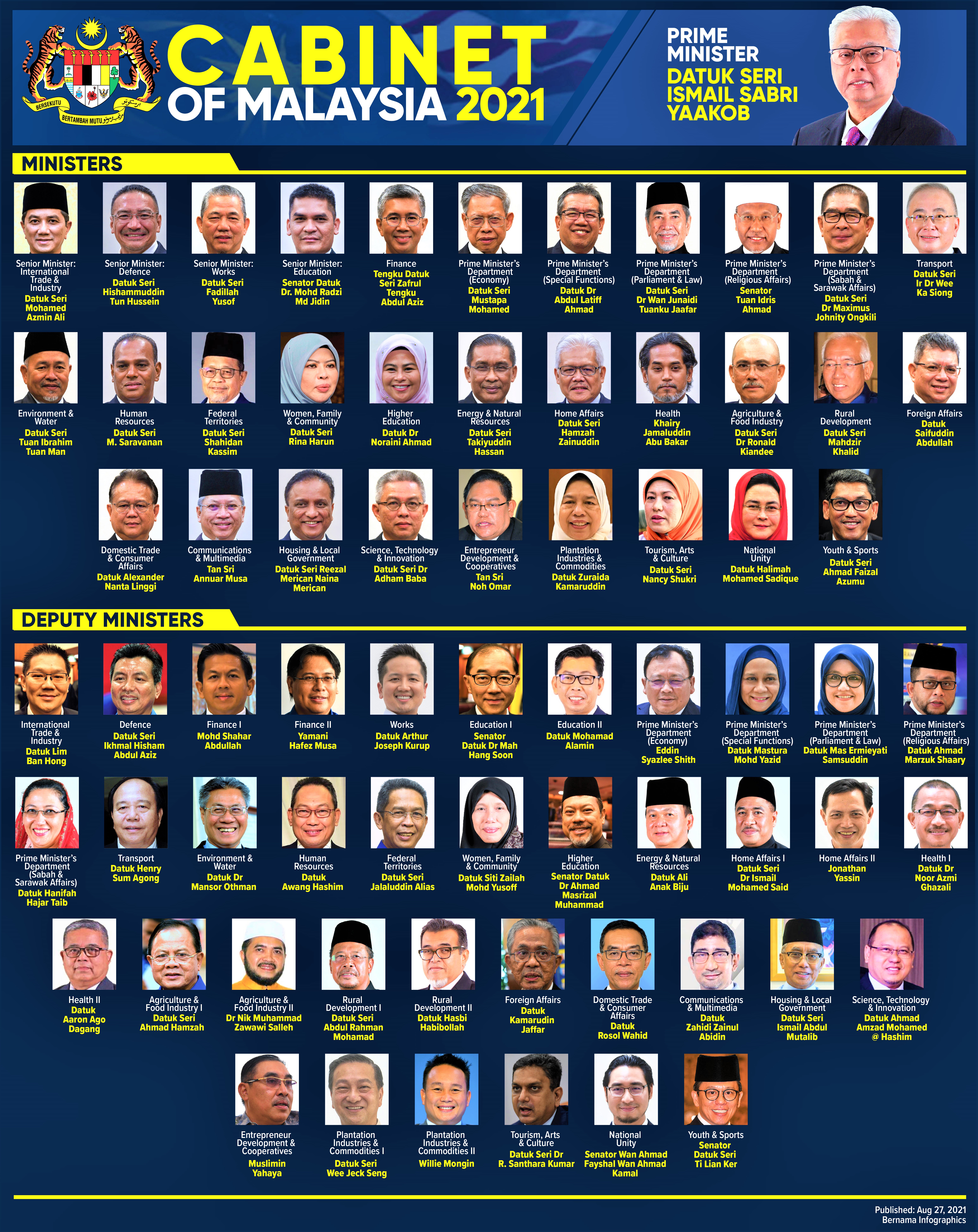 BERSEKUTU BERTAMBAH MUTU

CABINET OF MALAYSIA 2021

PRIME MINISTER
DATUK SERI ISMAIL SABRI YAAKOB

MINISTERS

Senior Minister: International Trade & Industry
Datuk Seri Mohamed Azmin Ali

Senior Minister: Defence
Datuk Seri Hishammuddin Tun Hussein

Senior Minister: Works
Datuk Seri Fadillah Yusof

Senior Minister: Education
Senator Datuk Dr. Mohd Radzi Md Jidin

Finance
Tengku Datuk Seri Zafrul Tengku Abdul Aziz

Prime Minister's Department (Economy)
Datuk Seri Mustapa Mohamed

Prime Minister's Department (Special Functions)
Datuk Dr Abdul Latiff Ahmad

Prime Minister's Department (Parliament & Law)
Datuk Seri Dr Wan Junaidi Tuanku Jaafar

Prime Minister's Department (Religious Affairs)
Senator Tuan Idris Ahmad

Prime Minister's Department (Sabah & Sarawak Affairs)
Datuk Seri Dr Maximus Johnity Ongkili

Transport
Datuk Seri Ir Dr Wee Ka Siong

Environment & Water
Datuk Seri Tuan Ibrahim Tuan Man

Human Resources
Datuk Seri M. Saravanan

Federal Territories
Datuk Seri Shahidan Kassim

Women, Family & Community
Datuk Seri Rina Harun

Higher Education
Datuk Dr Noraini Ahmad

Energy & Natural Resources
Datuk Seri Takiyuddin Hassan

Home Affairs
Datuk Seri Hamzah Zainuddin

Health
Khairy Jamaluddin Abu Bakar

Agriculture & Food Industry
Datuk Seri Dr Ronald Kiandee

Rural Development
Datuk Seri Mahdzir Khalid

Foreign Affairs
Datuk Saifuddin Abdullah

Domestic Trade & Consumer Affairs
Datuk Alexander Nanta Linggi

Communications & Multimedia
Tan Sri Annuar Musa

Housing & Local Government
Datuk Seri Reezal Merican Naina Merican

Science, Technology & Innovation
Datuk Seri Dr Adham Baba

Entrepreneur Development & Cooperatives
Tan Sri Noh Omar

Plantation Industries & Commodities
Datuk Zuraida Kamaruddin

Tourism, Arts & Culture
Datuk Seri Nancy Shukri

National Unity
Datuk Halimah Mohamed Sadique

Youth & Sports
Datuk Seri Ahmad Faizal Azumu

DEPUTY MINISTERS

International Trade & Industry
Datuk Lim Ban Hong

Defence
Datuk Seri Ikhmal Hisham Abdul Aziz

Finance I
Mohd Shahar Abdullah

Finance II
Yamani Hafez Musa

Works
Datuk Arthur Joseph Kurup

Education I
Senator Datuk Dr Mah Hang Soon

Education II
Datuk Mohamad Alamin

Prime Minister's Department (Economy)
Eddin Syazlee Shith

Prime Minister's Department (Special Functions)
Datuk Mastura Mohd Yazid

Prime Minister's Department (Parliament & Law)
Datuk Mas Ermieyati Samsuddin

Prime Minister's Department (Religious Affairs)
Datuk Ahmad Marzuk Shaary

Prime Minister's Department (Sabah & Sarawak Affairs)
Datuk Hanifah Hajar Taib

Transport
Datuk Henry Sum Agong

Environment & Water
Datuk Dr Mansor Othman

Human Resources
Datuk Awang Hashim

Federal Territories
Datuk Seri Jalaluddin Alias

Women, Family & Community
Datuk Siti Zailah Mohd Yusoff

Higher Education
Senator Datuk Dr Ahmad Masrizal Muhammad

Energy & Natural Resources
Datuk Ali Anak Biju

Home Affairs I
Datuk Seri Dr Ismail Mohamed Said

Home Affairs II
Jonathan Yassin

Health I
Datuk Dr Noor Azmi Ghazali

Health II
Datuk Aaron Ago Dagang

Agriculture & Food Industry I
Datuk Seri Ahmad Hamzah

Agriculture & Food Industry II
Dr Nik Muhammad Zawawi Salleh

Rural Development I
Datuk Seri Abdul Rahman Mohamad

Rural Development II
Datuk Hasbi Habibollah

Foreign Affairs
Datuk Kamarudin Jaffar

Domestic Trade & Consumer Affairs
Datuk Rosol Wahid

Communications & Multimedia
Datuk Zahidi Zainul Abidin

Housing & Local Government
Datuk Seri Ismail Abdul Mutalib

Science, Technology & Innovation
Datuk Ahmad Amzad Mohamed @ Hashim

Entrepreneur Development & Cooperatives
Muslimin Yahaya

Plantation Industries & Commodities I
Datuk Seri Wee Jeck Seng

Plantation Industries & Commodities II
Willie Mongin

Tourism, Arts & Culture
Datuk Seri Dr R. Santhara Kumar

National Unity
Senator Wan Ahmad Fayshal Wan Ahmad Kamal

Youth & Sports
Senator Datuk Seri Ti Lian Ker

Published: Aug 27, 2021
Bernama Infographics