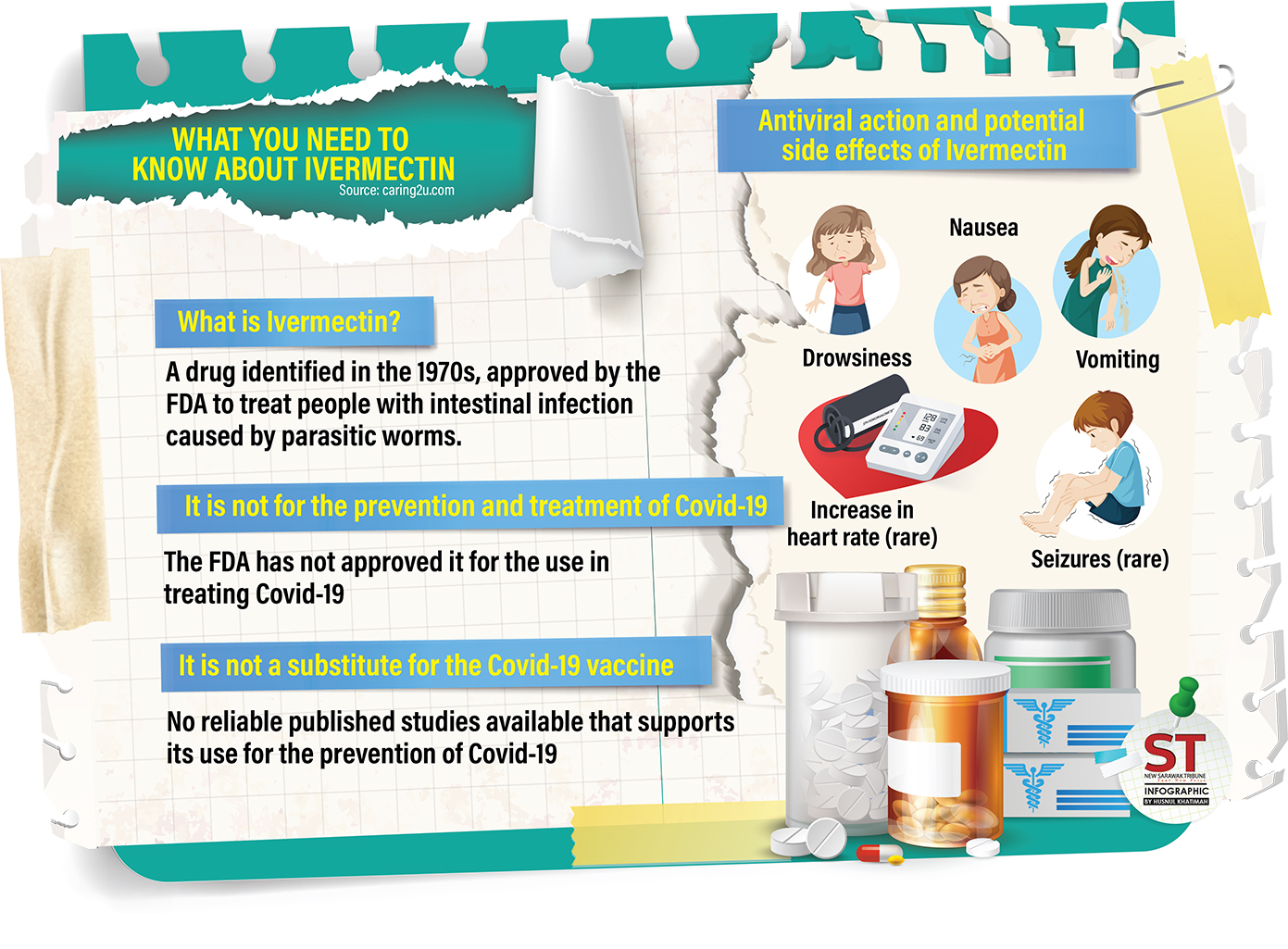 WHAT YOU NEED TO KNOW ABOUT IVERMECTIN
Source: caring2u.com

What is Ivermectin?

A drug identified in the 1970s, approved by the FDA to treat people with intestinal infection caused by parasitic worms.

It is not for the prevention and treatment of Covid-19

The FDA has not approved it for the use in treating Covid-19

It is not a substitute for the Covid-19 vaccine

No reliable published studies available that supports its use for the prevention of Covid-19

Antiviral action and potential side effects of Ivermectin

Nausea

Drowsiness

Vomiting

Increase in heart rate (rare)

Seizures (rare)

ST
NEW SARAWAK TRIBUNE
INFOGRAPHIC
BY HUSNUL KHATIMAH