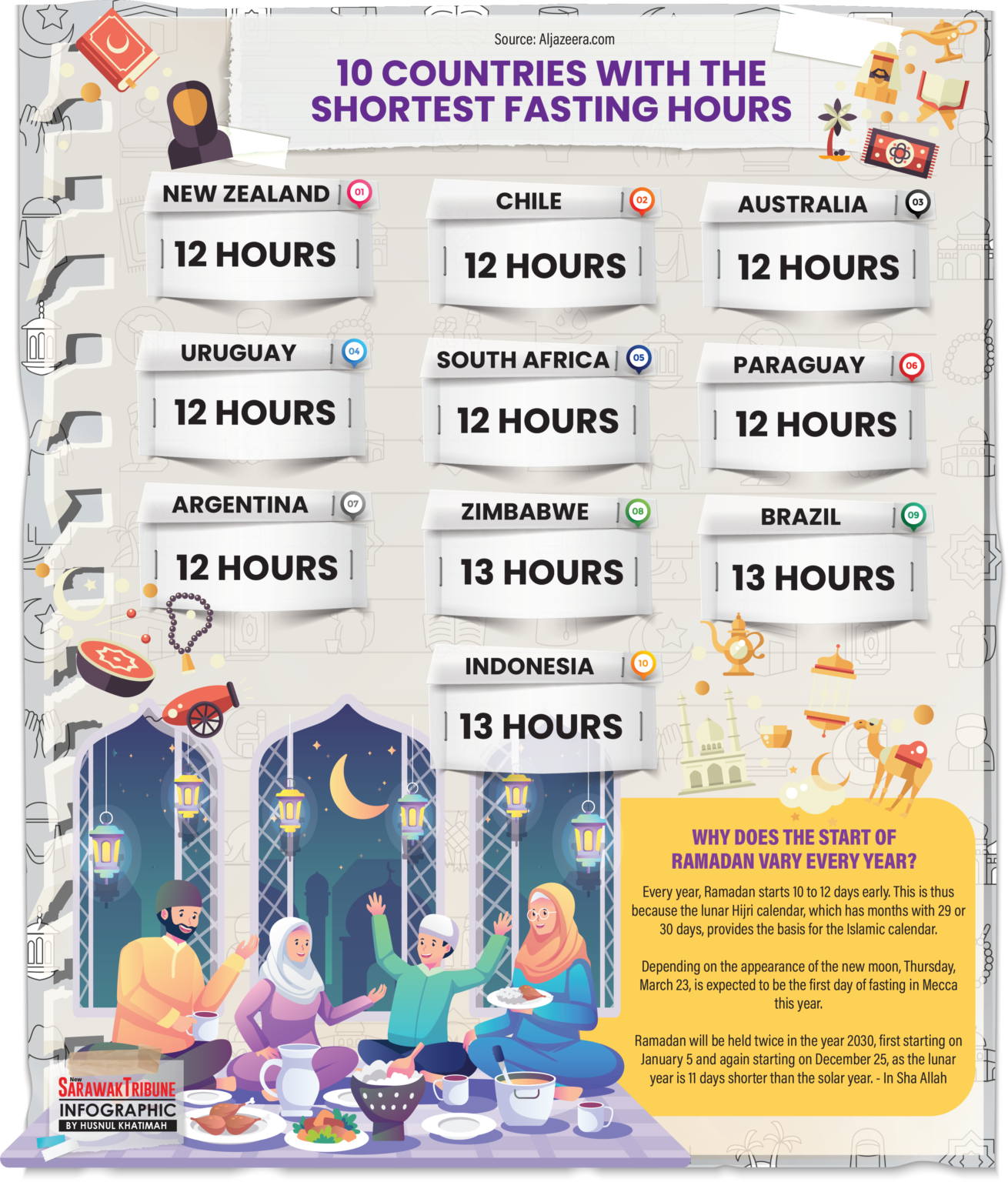 Source: Aljazeera.com

10 COUNTRIES WITH THE SHORTEST FASTING HOURS

NEW ZEALAND 01
12 HOURS

CHILE 02
12 HOURS

AUSTRALIA 03
12 HOURS

URUGUAY 04
12 HOURS

SOUTH AFRICA 05
12 HOURS

PARAGUAY 06
12 HOURS

ARGENTINA 07
12 HOURS

ZIMBABWE 08
13 HOURS

BRAZIL 09
13 HOURS

INDONESIA 10
13 HOURS

WHY DOES THE START OF RAMADAN VARY EVERY YEAR?

Every year, Ramadan starts 10 to 12 days early. This is thus because the lunar Hijri calendar, which has months with 29 or 30 days, provides the basis for the Islamic calendar.

Depending on the appearance of the new moon, Thursday, March 23, is expected to be the first day of fasting in Mecca this year.

Ramadan will be held twice in the year 2030, first starting on January 5 and again starting on December 25, as the lunar year is 11 days shorter than the solar year. - In Sha Allah

New SARAWAK TRIBUNE
INFOGRAPHIC
BY HUSNUL KHATIMAH