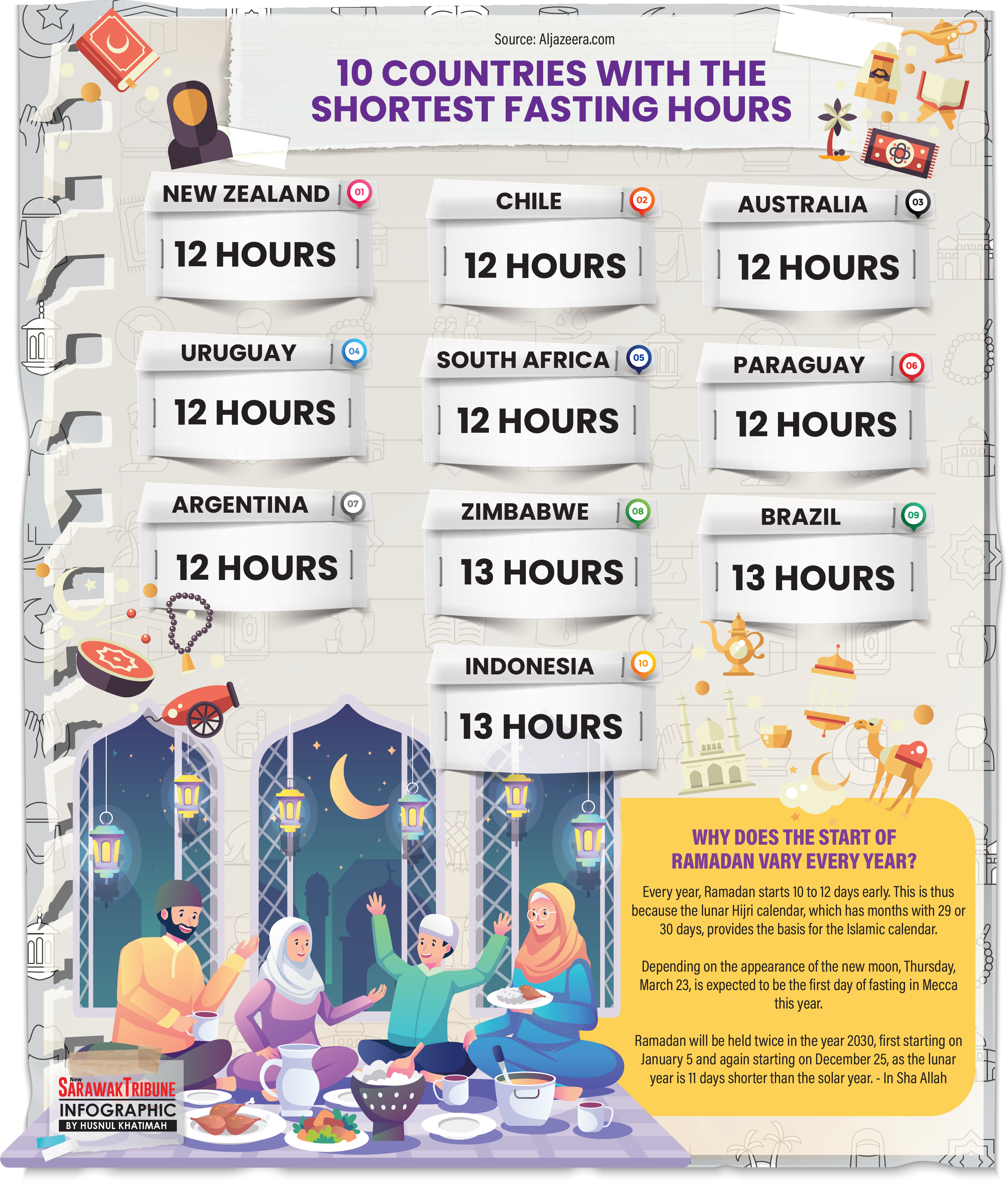 Source: Aljazeera.com

10 COUNTRIES WITH THE SHORTEST FASTING HOURS

NEW ZEALAND 01
12 HOURS

CHILE 02
12 HOURS

AUSTRALIA 03
12 HOURS

URUGUAY 04
12 HOURS

SOUTH AFRICA 05
12 HOURS

PARAGUAY 06
12 HOURS

ARGENTINA 07
12 HOURS

ZIMBABWE 08
13 HOURS

BRAZIL 09
13 HOURS

INDONESIA 10
13 HOURS

WHY DOES THE START OF RAMADAN VARY EVERY YEAR?

Every year, Ramadan starts 10 to 12 days early. This is thus because the lunar Hijri calendar, which has months with 29 or 30 days, provides the basis for the Islamic calendar.

Depending on the appearance of the new moon, Thursday, March 23, is expected to be the first day of fasting in Mecca this year.

Ramadan will be held twice in the year 2030, first starting on January 5 and again starting on December 25, as the lunar year is 11 days shorter than the solar year. - In Sha Allah

New SARAWAK TRIBUNE
INFOGRAPHIC
BY HUSNUL KHATIMAH