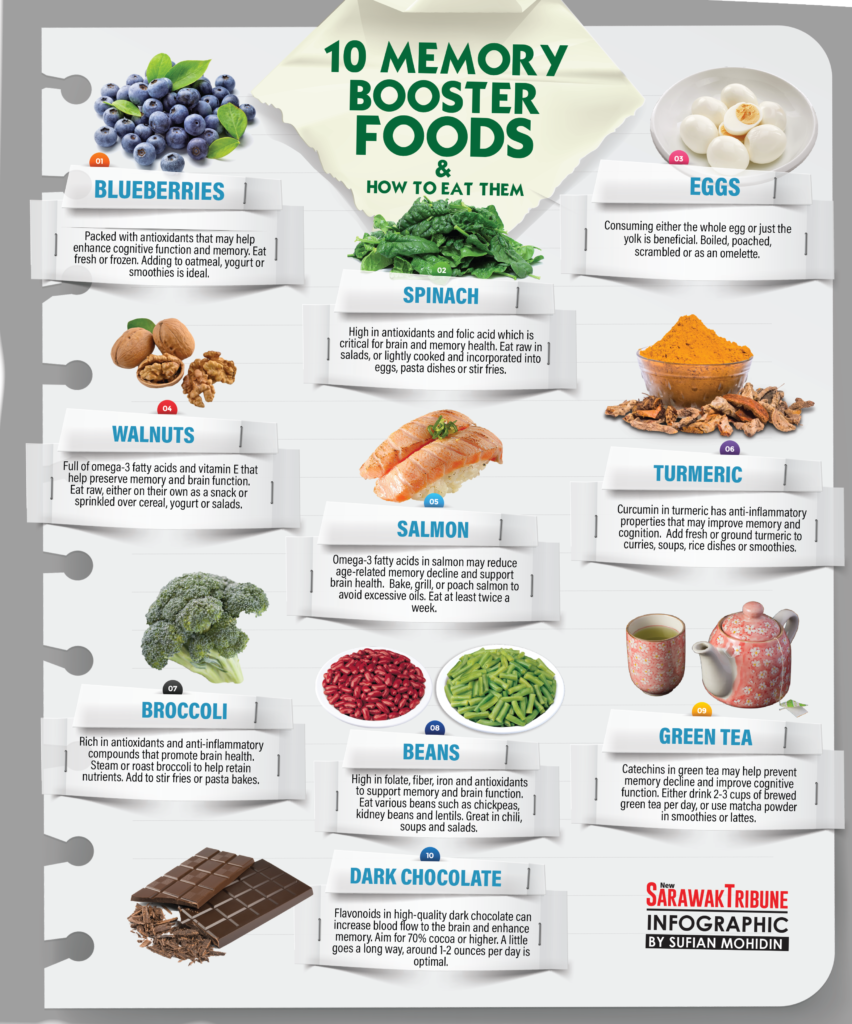 10 MEMORY BOOSTER FOODS
& HOW TO EAT THEM

01
BLUEBERRIES
Packed with antioxidants that may help enhance cognitive function and memory. Eat fresh or frozen. Adding to oatmeal, yogurt or smoothies is ideal.

02
SPINACH
High in antioxidants and folic acid which is critical for brain and memory health. Eat raw in salads, or lightly cooked and incorporated into eggs, pasta dishes or stir fries.

03
EGGS
Consuming either the whole egg or just the yolk is beneficial. Boiled, poached, scrambled or as an omelette.

04
WALNUTS
Full of omega-3 fatty acids and vitamin E that help preserve memory and brain function. Eat raw, either on their own as a snack or sprinkled over cereal, yogurt or salads.

05
SALMON
Omega-3 fatty acids in salmon may reduce age-related memory decline and support brain health. Bake, grill, or poach salmon to avoid excessive oils. Eat at least twice a week.

06
TURMERIC
Curcumin in turmeric has anti-inflammatory properties that may improve memory and cognition. Add fresh or ground turmeric to curries, soups, rice dishes or smoothies.

07
BROCCOLI
Rich in antioxidants and anti-inflammatory compounds that promote brain health. Steam or roast broccoli to help retain nutrients. Add to stir fries or pasta bakes.

08
BEANS
High in folate, fiber, iron and antioxidants to support memory and brain function. Eat various beans such as chickpeas, kidney beans and lentils. Great in chili, soups and salads.

09
GREEN TEA
Catechins in green tea may help prevent memory decline and improve cognitive function. Either drink 2-3 cups of brewed green tea per day, or use matcha powder in smoothies or lattes.

10
DARK CHOCOLATE
Flavonoids in high-quality dark chocolate can increase blood flow to the brain and enhance memory. Aim for 70% cocoa or higher. A little goes a long way, around 1-2 ounces per day is optimal.

New SARAWAK TRIBUNE
INFOGRAPHIC
BY SUFIAN MOHIDIN