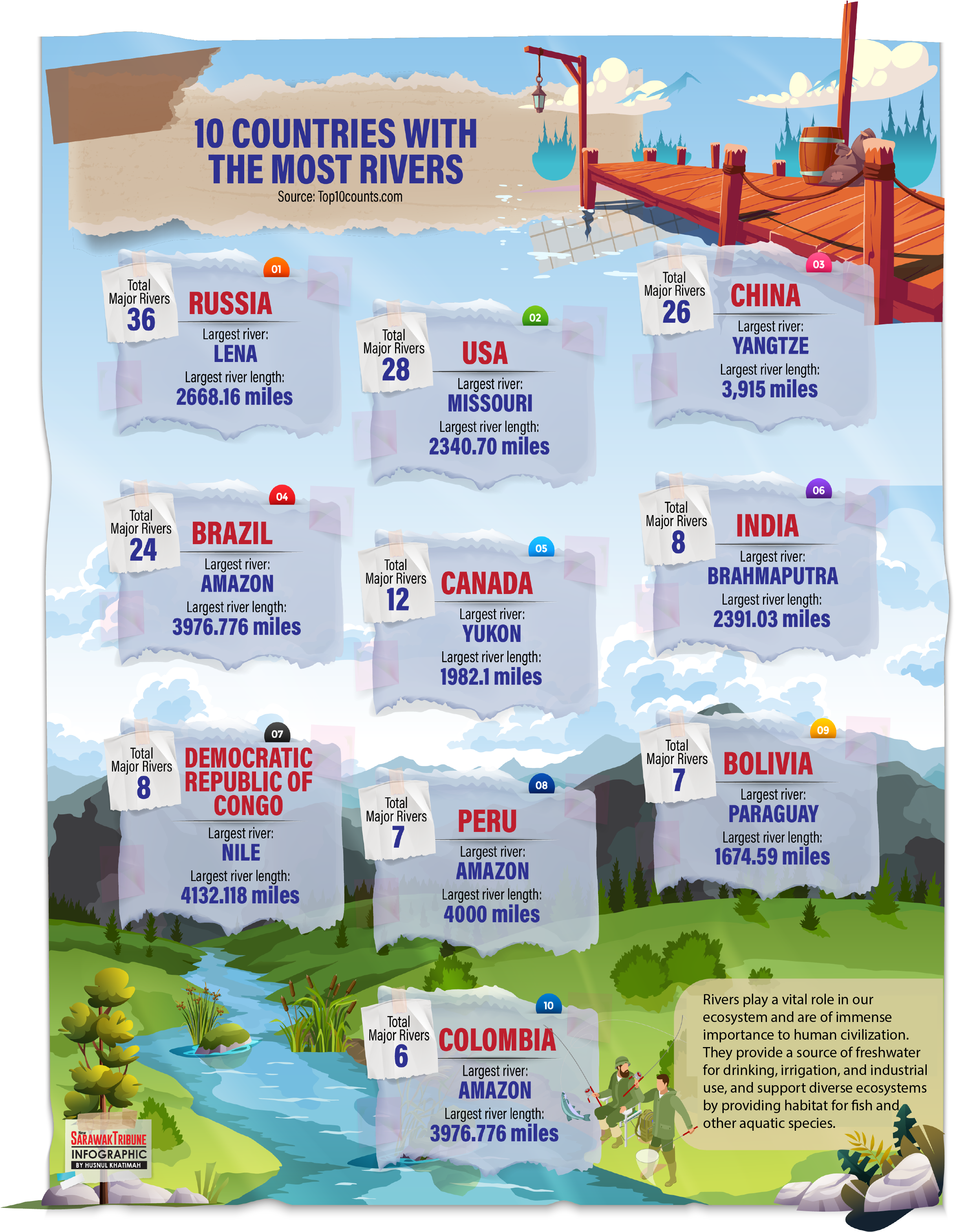 10 COUNTRIES WITH THE MOST RIVERS
Source: Top10counts.com

01
Total Major Rivers
36
RUSSIA
Largest river:
LENA
Largest river length:
2668.16 miles

02
Total Major Rivers
28
USA
Largest river:
MISSOURI
Largest river length:
2340.70 miles

03
Total Major Rivers
26
CHINA
Largest river:
YANGTZE
Largest river length:
3,915 miles

04
Total Major Rivers
24
BRAZIL
Largest river:
AMAZON
Largest river length:
3976.776 miles

05
Total Major Rivers
12
CANADA
Largest river:
YUKON
Largest river length:
1982.1 miles

06
Total Major Rivers
8
INDIA
Largest river:
BRAHMAPUTRA
Largest river length:
2391.03 miles

07
Total Major Rivers
8
DEMOCRATIC REPUBLIC OF CONGO
Largest river:
NILE
Largest river length:
4132.118 miles

08
Total Major Rivers
7
PERU
Largest river:
AMAZON
Largest river length:
4000 miles

09
Total Major Rivers
7
BOLIVIA
Largest river:
PARAGUAY
Largest river length:
1674.59 miles

10
Total Major Rivers
6
COLOMBIA
Largest river:
AMAZON
Largest river length:
3976.776 miles

Rivers play a vital role in our ecosystem and are of immense importance to human civilization. They provide a source of freshwater for drinking, irrigation, and industrial use, and support diverse ecosystems by providing habitat for fish and other aquatic species.

New SARAWAK TRIBUNE
INFOGRAPHIC
BY HUSNUL KHATIMAH