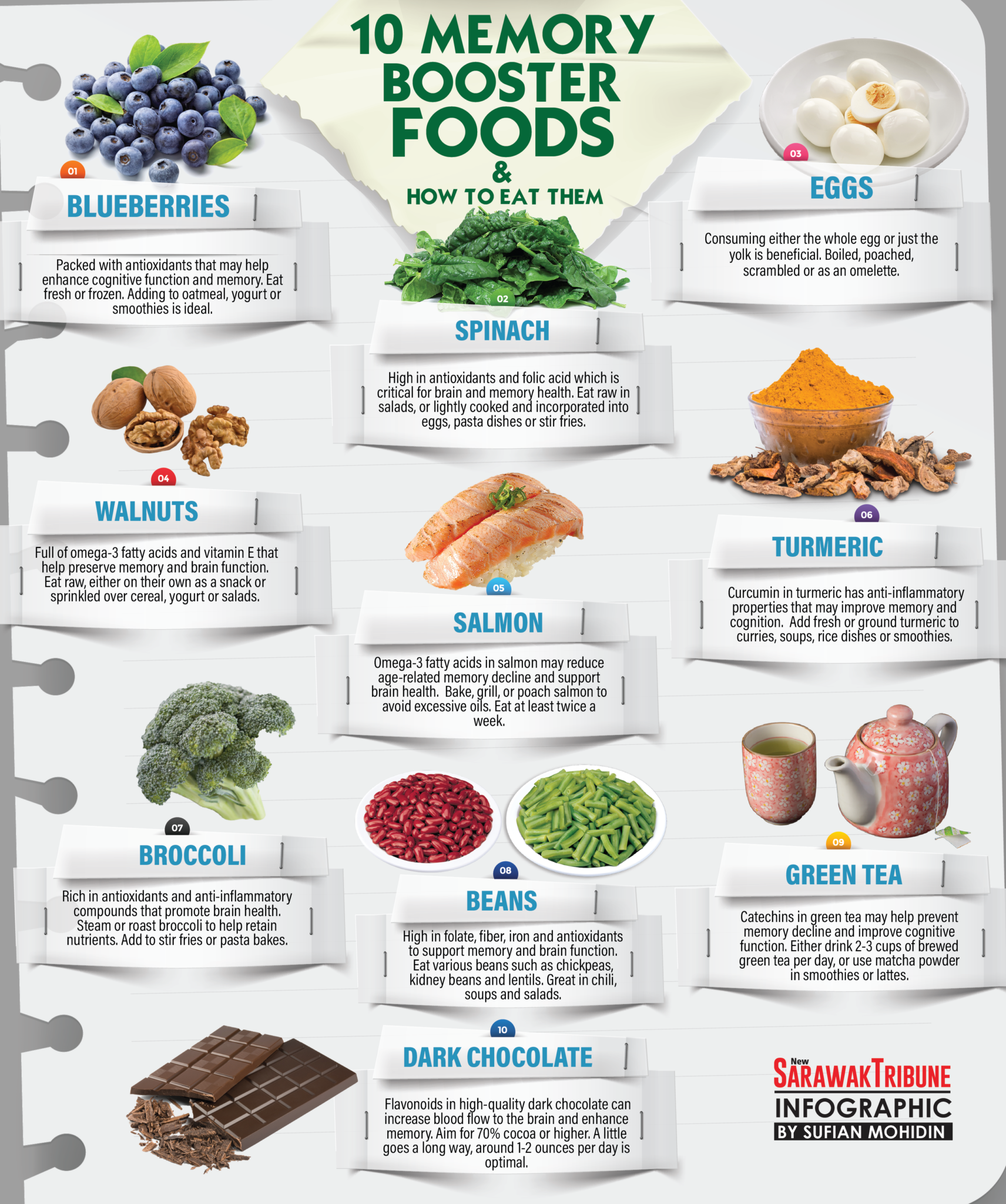 10 MEMORY BOOSTER FOODS & HOW TO EAT THEM

01
BLUEBERRIES

Packed with antioxidants that may help enhance cognitive function and memory. Eat fresh or frozen. Adding to oatmeal, yogurt or smoothies is ideal.

02
SPINACH

High in antioxidants and folic acid which is critical for brain and memory health. Eat raw in salads, or lightly cooked and incorporated into eggs, pasta dishes or stir fries.

03
EGGS

Consuming either the whole egg or just the yolk is beneficial. Boiled, poached, scrambled or as an omelette.

04
WALNUTS

Full of omega-3 fatty acids and vitamin E that help preserve memory and brain function. Eat raw, either on their own as a snack or sprinkled over cereal, yogurt or salads.

05
SALMON

Omega-3 fatty acids in salmon may reduce age-related memory decline and support brain health. Bake, grill, or poach salmon to avoid excessive oils. Eat at least twice a week.

06
TURMERIC

Curcumin in turmeric has anti-inflammatory properties that may improve memory and cognition. Add fresh or ground turmeric to curries, soups, rice dishes or smoothies.

07
BROCCOLI

Rich in antioxidants and anti-inflammatory compounds that promote brain health. Steam or roast broccoli to help retain nutrients. Add to stir fries or pasta bakes.

08
BEANS

High in folate, fiber, iron and antioxidants to support memory and brain function. Eat various beans such as chickpeas, kidney beans and lentils. Great in chili, soups and salads.

09
GREEN TEA

Catechins in green tea may help prevent memory decline and improve cognitive function. Either drink 2-3 cups of brewed green tea per day, or use matcha powder in smoothies or lattes.

10
DARK CHOCOLATE

Flavonoids in high-quality dark chocolate can increase blood flow to the brain and enhance memory. Aim for 70% cocoa or higher. A little goes a long way, around 1-2 ounces per day is optimal.

New SARAWAK TRIBUNE
INFOGRAPHIC
BY SUFIAN MOHIDIN