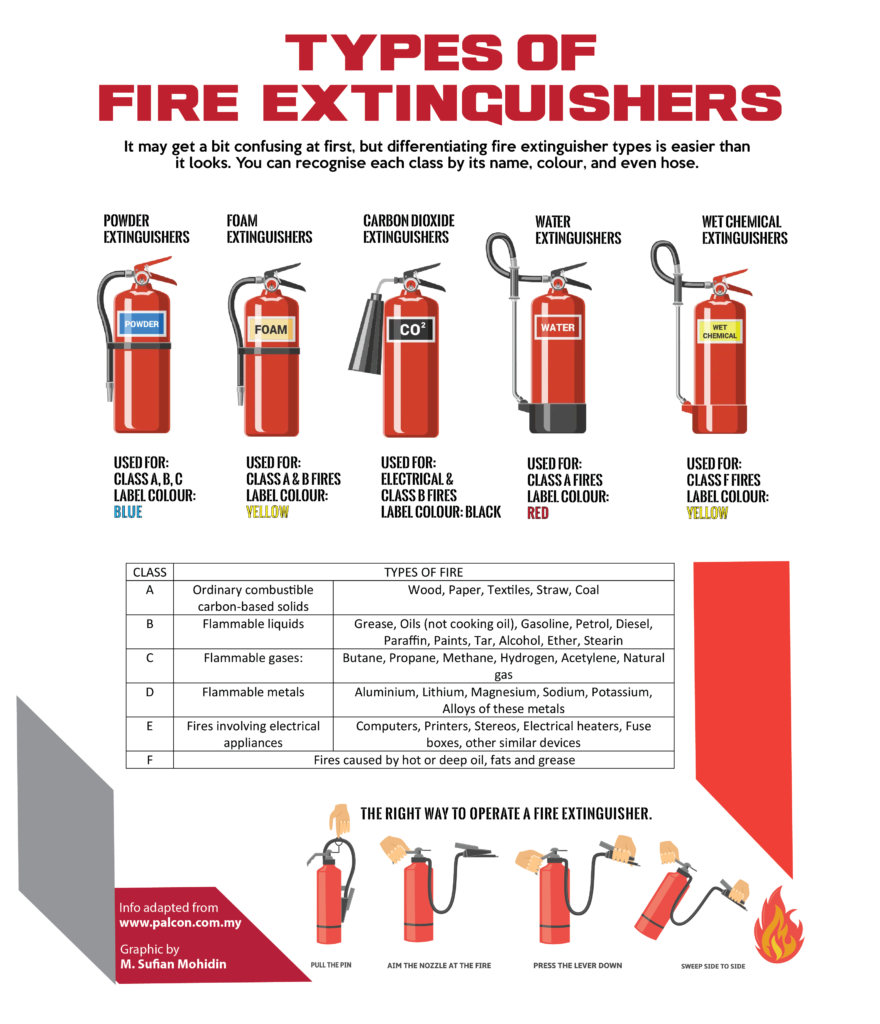 TYPES OF FIRE EXTINGUISHERS

It may get a bit confusing at first, but differentiating fire extinguisher types is easier than it looks. You can recognise each class by its name, colour, and even hose.

POWDER EXTINGUISHERS

POWDER

USED FOR: CLASS A, B, C LABEL COLOUR: BLUE

FOAM EXTINGUISHERS

FOAM

USED FOR: CLASS A & B FIRES LABEL COLOUR: YELLOW

CARBON DIOXIDE EXTINGUISHERS

$CO^2$

USED FOR: ELECTRICAL & CLASS B FIRES LABEL COLOUR: BLACK

WATER EXTINGUISHERS

WATER

USED FOR: CLASS A FIRES LABEL COLOUR: RED

WET CHEMICAL EXTINGUISHERS

WET CHEMICAL

USED FOR: CLASS F FIRES LABEL COLOUR: YELLOW

| CLASS | TYPES OF FIRE | |
|---|---|---|
| A | Ordinary combustible carbon-based solids | Wood, Paper, Textiles, Straw, Coal |
| B | Flammable liquids | Grease, Oils (not cooking oil), Gasoline, Petrol, Diesel, Paraffin, Paints, Tar, Alcohol, Ether, Stearin |
| C | Flammable gases: | Butane, Propane, Methane, Hydrogen, Acetylene, Natural gas |
| D | Flammable metals | Aluminium, Lithium, Magnesium, Sodium, Potassium, Alloys of these metals |
| E | Fires involving electrical appliances | Computers, Printers, Stereos, Electrical heaters, Fuse boxes, other similar devices |
| F | Fires caused by hot or deep oil, fats and grease | |

THE RIGHT WAY TO OPERATE A FIRE EXTINGUISHER.

PULL THE PIN

AIM THE NOZZLE AT THE FIRE

PRESS THE LEVER DOWN

SWEEP SIDE TO SIDE

Info adapted from www.palcon.com.my

Graphic by M. Sufian Mohidin