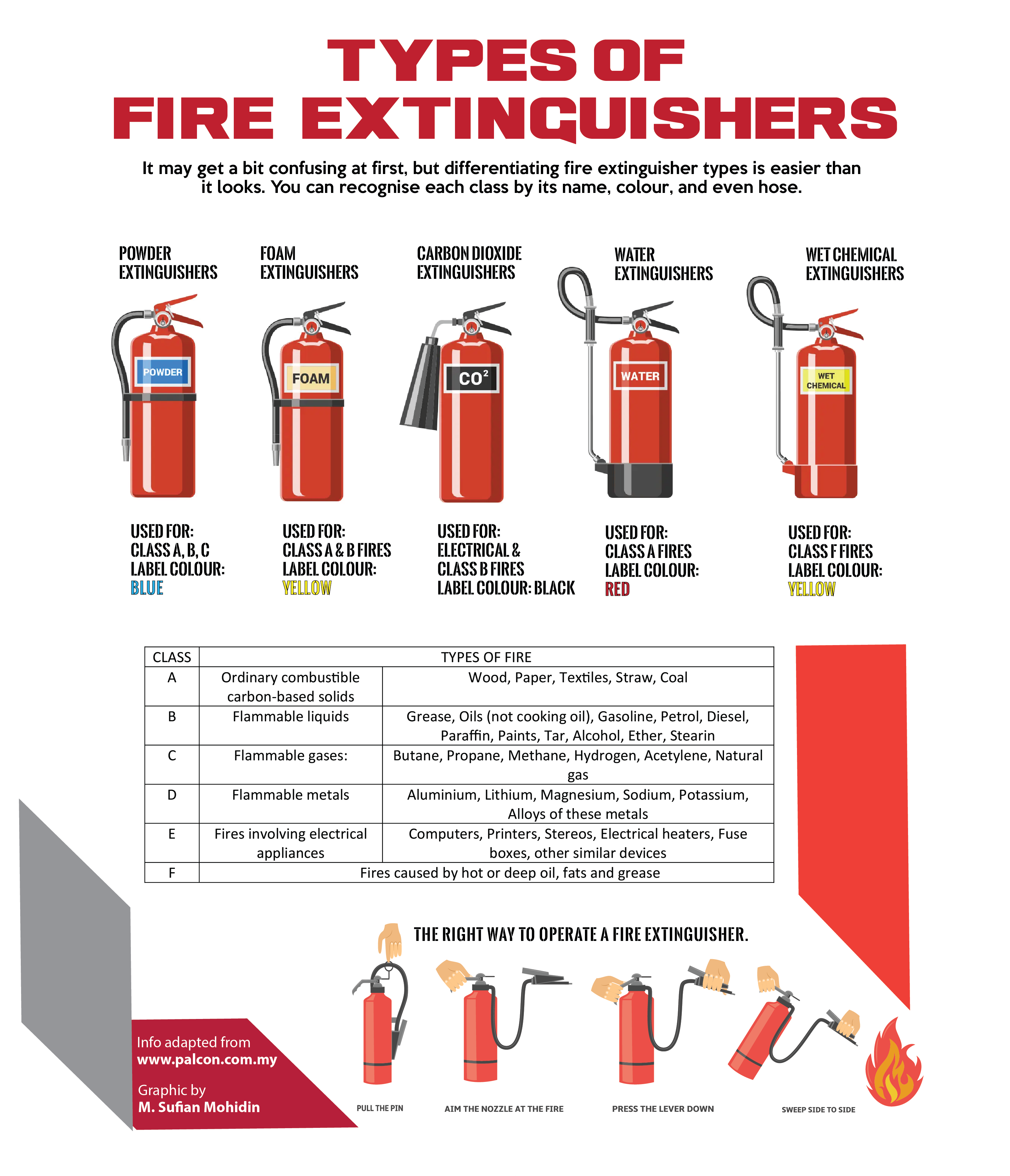 TYPES OF
FIRE EXTINGUISHERS

It may get a bit confusing at first, but differentiating fire extinguisher types is easier than it looks. You can recognise each class by its name, colour, and even hose.

POWDER EXTINGUISHERS

POWDER

USED FOR: CLASS A, B, C
LABEL COLOUR: BLUE

FOAM EXTINGUISHERS

FOAM

USED FOR: CLASS A & B FIRES
LABEL COLOUR: YELLOW

CARBON DIOXIDE EXTINGUISHERS

$CO^2$

USED FOR: ELECTRICAL & CLASS B FIRES
LABEL COLOUR: BLACK

WATER EXTINGUISHERS

WATER

USED FOR: CLASS A FIRES
LABEL COLOUR: RED

WET CHEMICAL EXTINGUISHERS

WET CHEMICAL

USED FOR: CLASS F FIRES
LABEL COLOUR: YELLOW

| CLASS | TYPES OF FIRE | |
|---|---|---|
| A | Ordinary combustible carbon-based solids | Wood, Paper, Textiles, Straw, Coal |
| B | Flammable liquids | Grease, Oils (not cooking oil), Gasoline, Petrol, Diesel, Paraffin, Paints, Tar, Alcohol, Ether, Stearin |
| C | Flammable gases: | Butane, Propane, Methane, Hydrogen, Acetylene, Natural gas |
| D | Flammable metals | Aluminium, Lithium, Magnesium, Sodium, Potassium, Alloys of these metals |
| E | Fires involving electrical appliances | Computers, Printers, Stereos, Electrical heaters, Fuse boxes, other similar devices |
| F | Fires caused by hot or deep oil, fats and grease | |

THE RIGHT WAY TO OPERATE A FIRE EXTINGUISHER.

PULL THE PIN

AIM THE NOZZLE AT THE FIRE

PRESS THE LEVER DOWN

SWEEP SIDE TO SIDE

Info adapted from
www.palcon.com.my

Graphic by
M. Sufian Mohidin