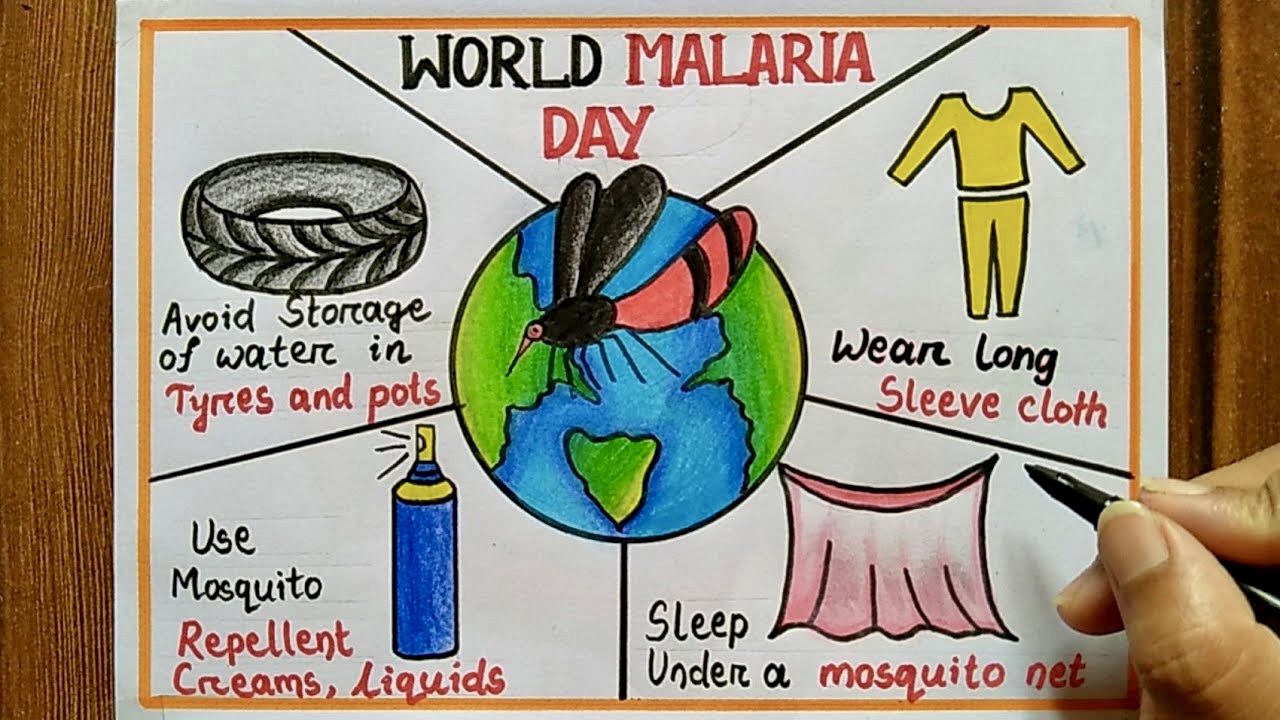 WORLD MALARIA DAY

Avoid Storage of water in Tyres and pots

Wear long Sleeve cloth

Use Mosquito Repellent Creams, Liquids

Sleep Under a mosquito net