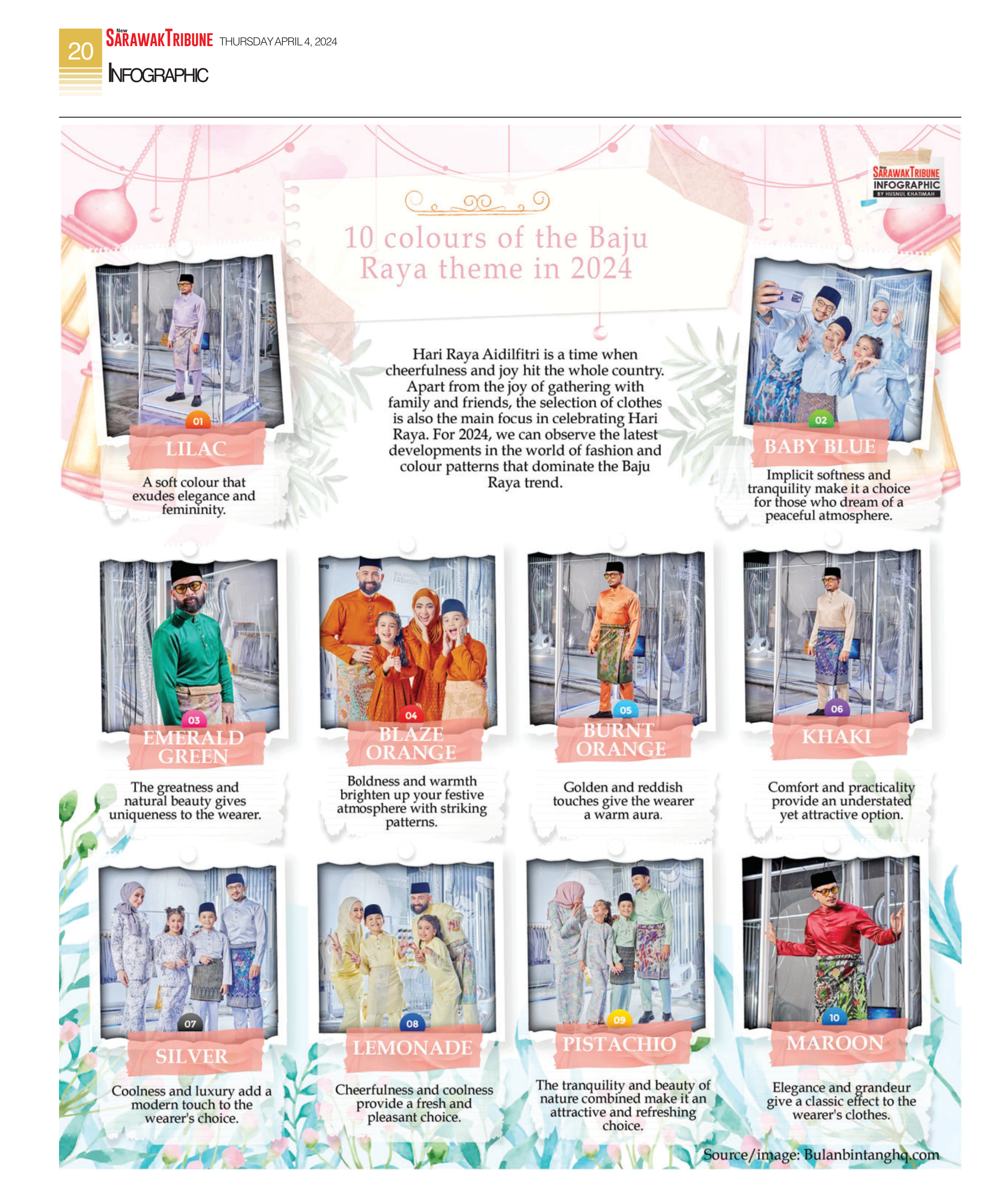 20 New SARAWAK TRIBUNE THURSDAY APRIL 4, 2024

INFOGRAPHIC

New SARAWAK TRIBUNE INFOGRAPHIC BY HUSNUL KHATIMAH

10 colours of the Baju Raya theme in 2024

Hari Raya Aidilfitri is a time when cheerfulness and joy hit the whole country. Apart from the joy of gathering with family and friends, the selection of clothes is also the main focus in celebrating Hari Raya. For 2024, we can observe the latest developments in the world of fashion and colour patterns that dominate the Baju Raya trend.

01 LILAC

A soft colour that exudes elegance and femininity.

02 BABY BLUE

Implicit softness and tranquility make it a choice for those who dream of a peaceful atmosphere.

03 EMERALD GREEN

The greatness and natural beauty gives uniqueness to the wearer.

04 BLAZE ORANGE

Boldness and warmth brighten up your festive atmosphere with striking patterns.

05 BURNT ORANGE

Golden and reddish touches give the wearer a warm aura.

06 KHAKI

Comfort and practicality provide an understated yet attractive option.

07 SILVER

Coolness and luxury add a modern touch to the wearer's choice.

08 LEMONADE

Cheerfulness and coolness provide a fresh and pleasant choice.

09 PISTACHIO

The tranquility and beauty of nature combined make it an attractive and refreshing choice.

10 MAROON

Elegance and grandeur give a classic effect to the wearer's clothes.

Source/image: Bulanbintanghq.com