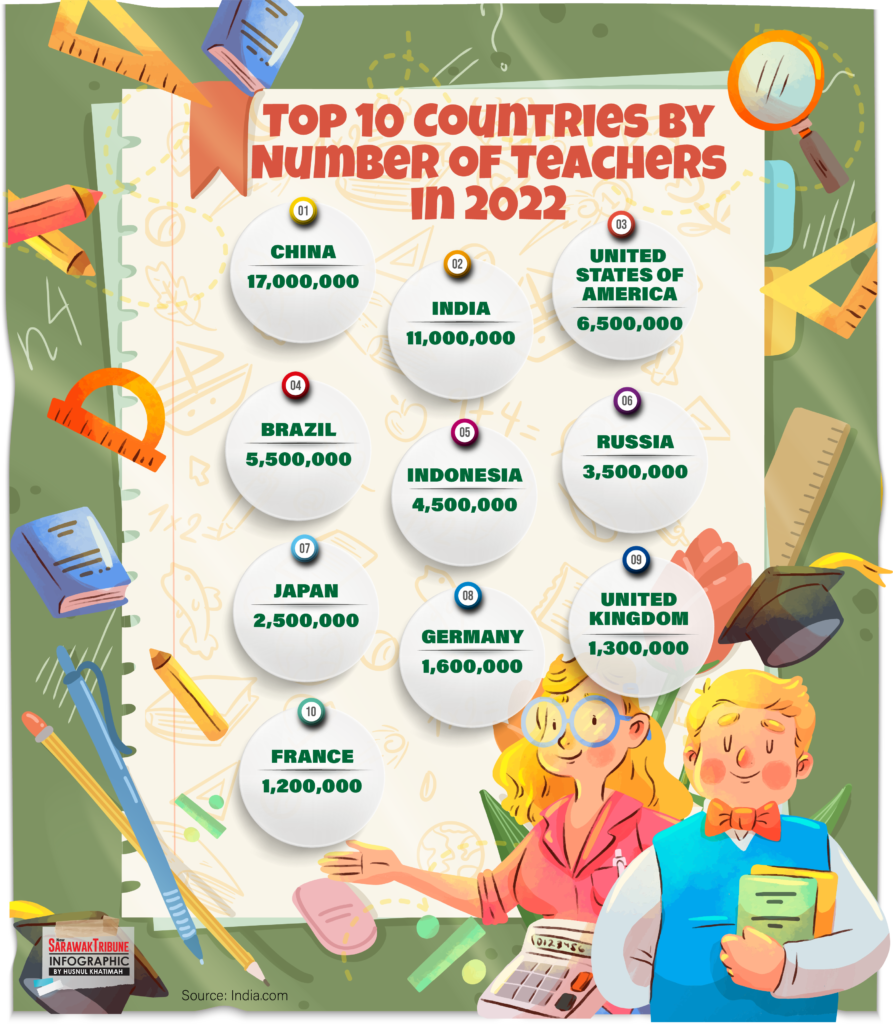 TOP 10 COUNTRIES BY NUMBER OF TEACHERS IN 2022

01
CHINA
17,000,000

02
INDIA
11,000,000

03
UNITED STATES OF AMERICA
6,500,000

04
BRAZIL
5,500,000

05
INDONESIA
4,500,000

06
RUSSIA
3,500,000

07
JAPAN
2,500,000

08
GERMANY
1,600,000

09
UNITED KINGDOM
1,300,000

10
FRANCE
1,200,000

SARAWAK TRIBUNE
INFOGRAPHIC
BY HUSNUL KHATIMAH

Source: India.com