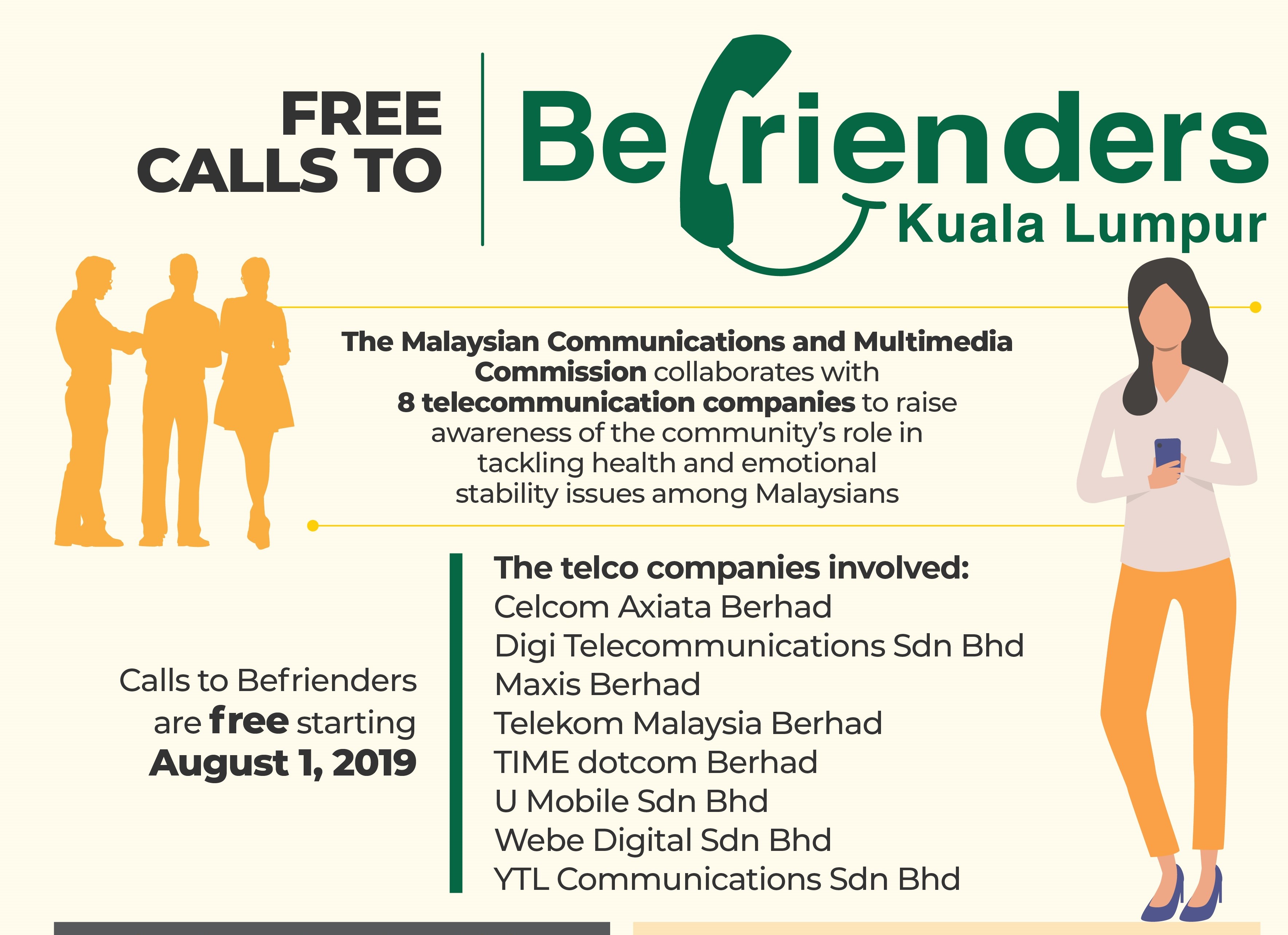 FREE CALLS TO

Befrienders
Kuala Lumpur

The Malaysian Communications and Multimedia Commission collaborates with 8 telecommunication companies to raise awareness of the community's role in tackling health and emotional stability issues among Malaysians

Calls to Befrienders are free starting August 1, 2019

The telco companies involved:
Celcom Axiata Berhad
Digi Telecommunications Sdn Bhd
Maxis Berhad
Telekom Malaysia Berhad
TIME dotcom Berhad
U Mobile Sdn Bhd
Webe Digital Sdn Bhd
YTL Communications Sdn Bhd