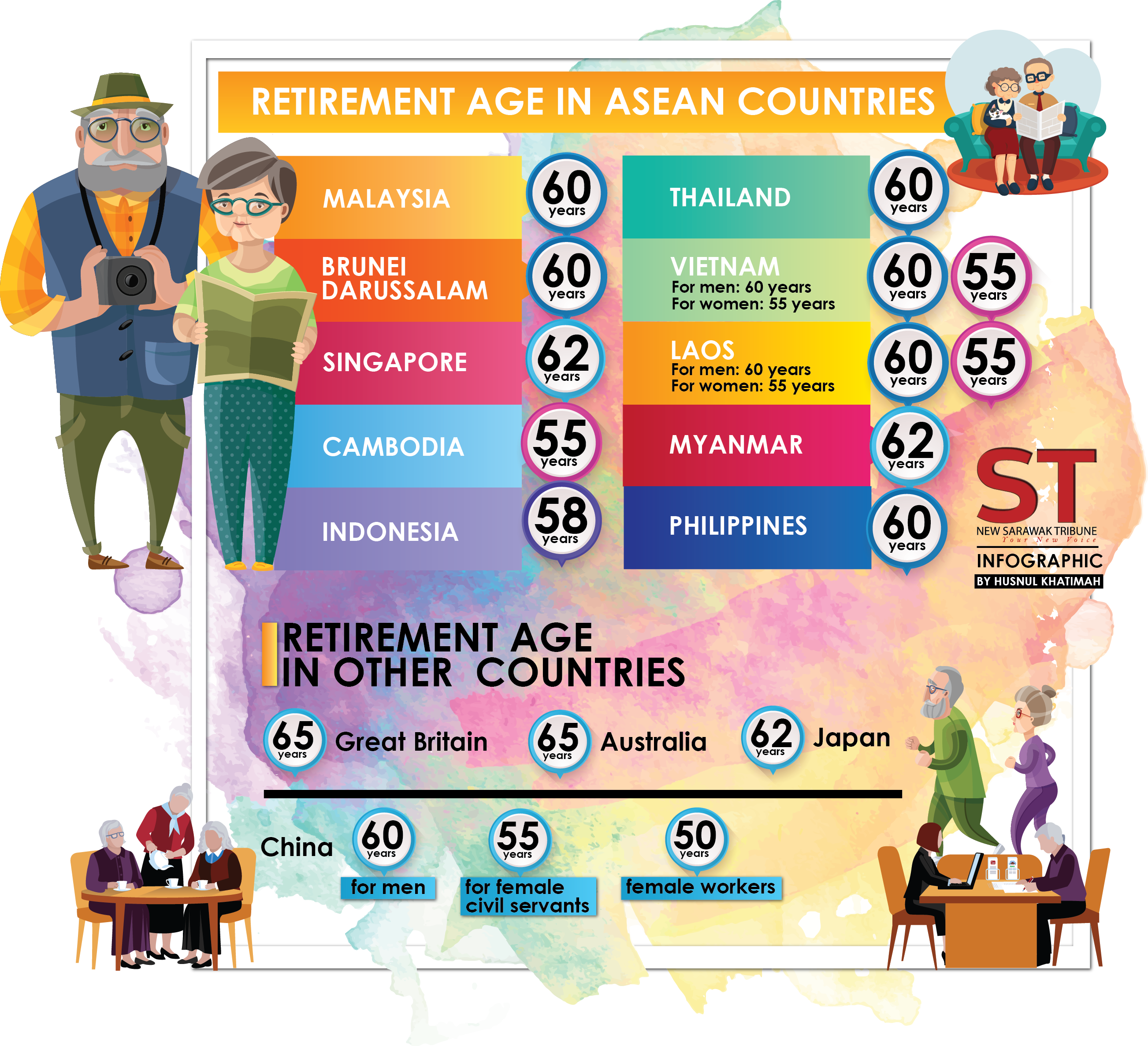 RETIREMENT AGE IN ASEAN COUNTRIES

MALAYSIA 60 years

BRUNEI DARUSSALAM 60 years

SINGAPORE 62 years

CAMBODIA 55 years

INDONESIA 58 years

THAILAND 60 years

VIETNAM
For men: 60 years
For women: 55 years
60 years 55 years

LAOS
For men: 60 years
For women: 55 years
60 years 55 years

MYANMAR 62 years

PHILIPPINES 60 years

ST
NEW SARAWAK TRIBUNE
Your New Voice
INFOGRAPHIC
BY HUSNUL KHATIMAH

RETIREMENT AGE IN OTHER COUNTRIES

65 years Great Britain
65 years Australia
62 years Japan

China
60 years for men
55 years for female civil servants
50 years female workers