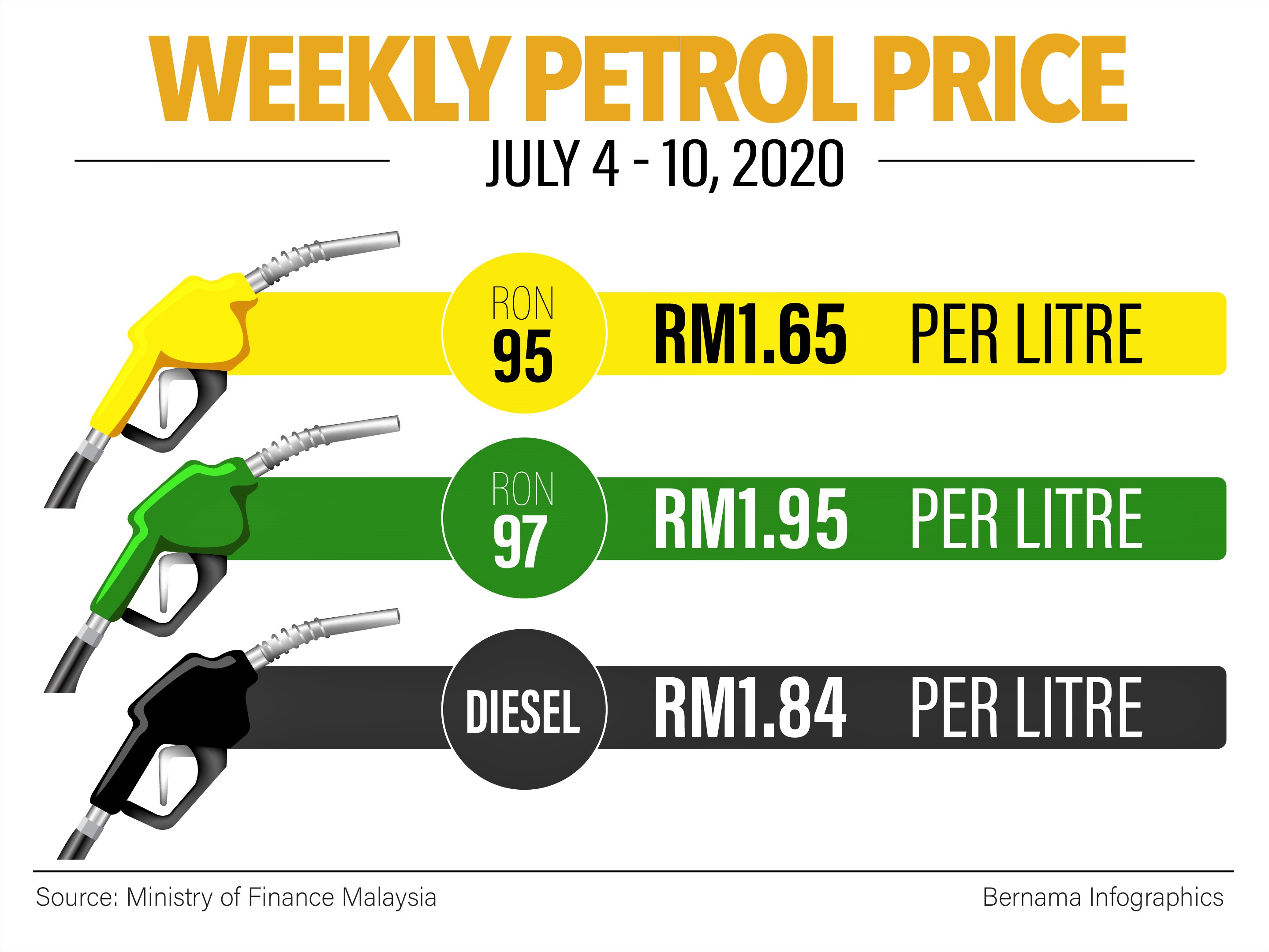 WEEKLY PETROL PRICE

JULY 4 - 10, 2020

RON 95 RM1.65 PER LITRE

RON 97 RM1.95 PER LITRE

DIESEL RM1.84 PER LITRE

Source: Ministry of Finance Malaysia

Bernama Infographics