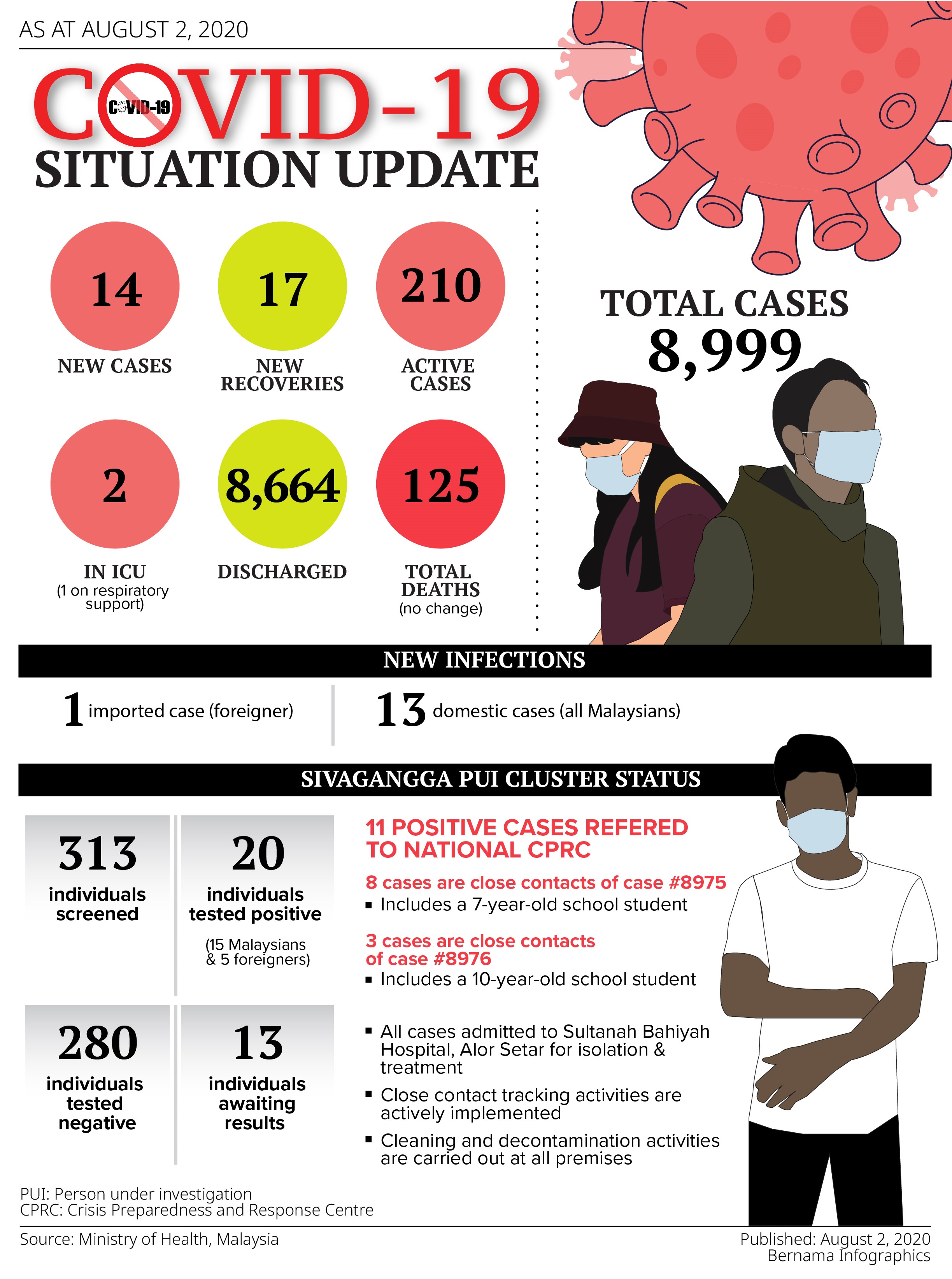 AS AT AUGUST 2, 2020

COVID-19
COVID-19
SITUATION UPDATE

14
NEW CASES

17
NEW RECOVERIES

210
ACTIVE CASES

2
IN ICU
(1 on respiratory support)

8,664
DISCHARGED

125
TOTAL DEATHS
(no change)

TOTAL CASES
8,999

NEW INFECTIONS

1 imported case (foreigner)

13 domestic cases (all Malaysians)

SIVAGANGGA PUI CLUSTER STATUS

313
individuals screened

20
individuals tested positive
(15 Malaysians & 5 foreigners)

280
individuals tested negative

13
individuals awaiting results

11 POSITIVE CASES REFERED TO NATIONAL CPRC

8 cases are close contacts of case #8975
▪ Includes a 7-year-old school student

3 cases are close contacts of case #8976
▪ Includes a 10-year-old school student

▪ All cases admitted to Sultanah Bahiyah Hospital, Alor Setar for isolation & treatment
▪ Close contact tracking activities are actively implemented
▪ Cleaning and decontamination activities are carried out at all premises

PUI: Person under investigation
CPRC: Crisis Preparedness and Response Centre

Source: Ministry of Health, Malaysia

Published: August 2, 2020
Bernama Infographics