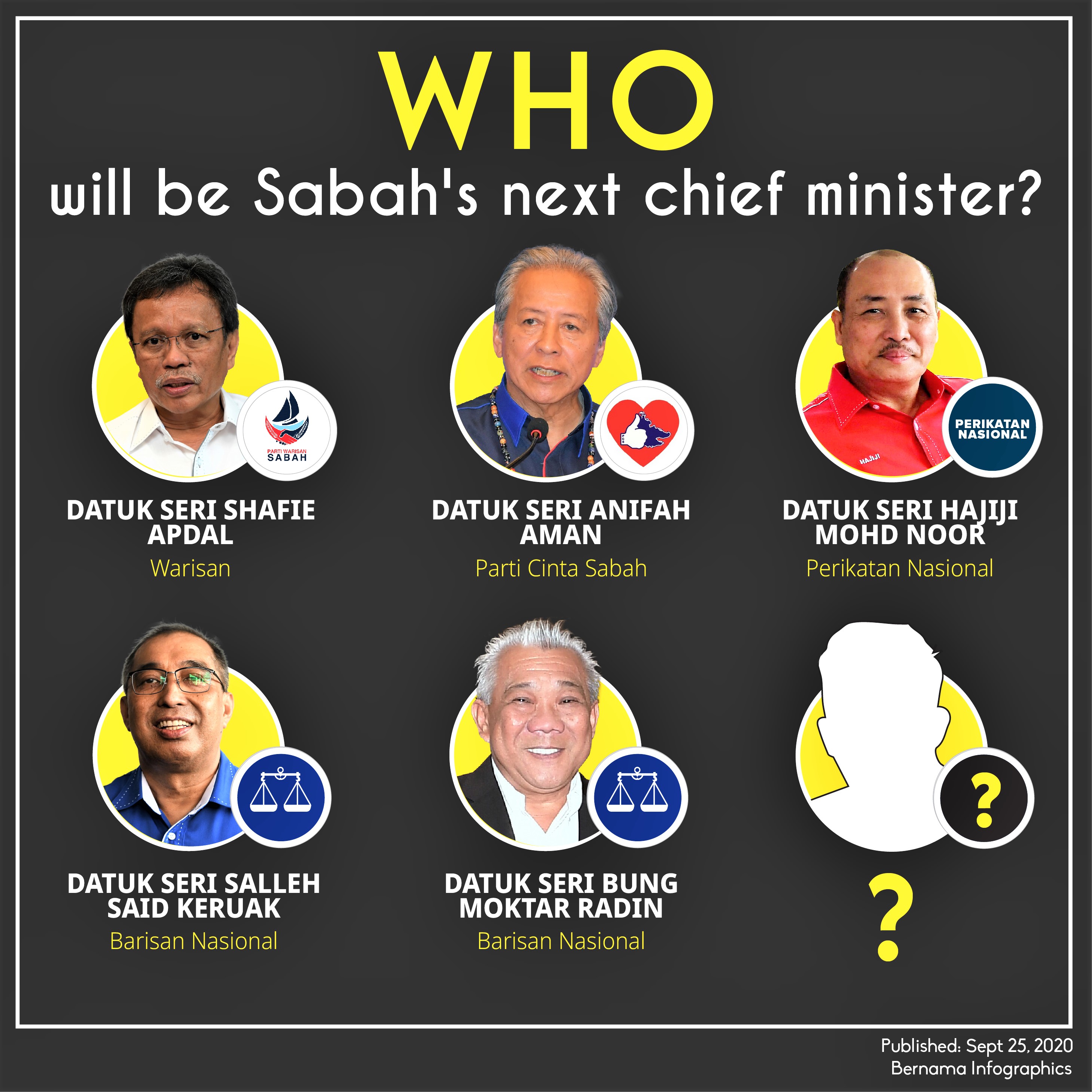 WHO
will be Sabah's next chief minister?

PARTI WARISAN SABAH

DATUK SERI SHAFIE APDAL
Warisan

DATUK SERI ANIFAH AMAN
Parti Cinta Sabah

HAJIJI

PERIKATAN NASIONAL

DATUK SERI HAJIJI MOHD NOOR
Perikatan Nasional

DATUK SERI SALLEH SAID KERUAK
Barisan Nasional

DATUK SERI BUNG MOKTAR RADIN
Barisan Nasional

?

?

Published: Sept 25, 2020
Bernama Infographics