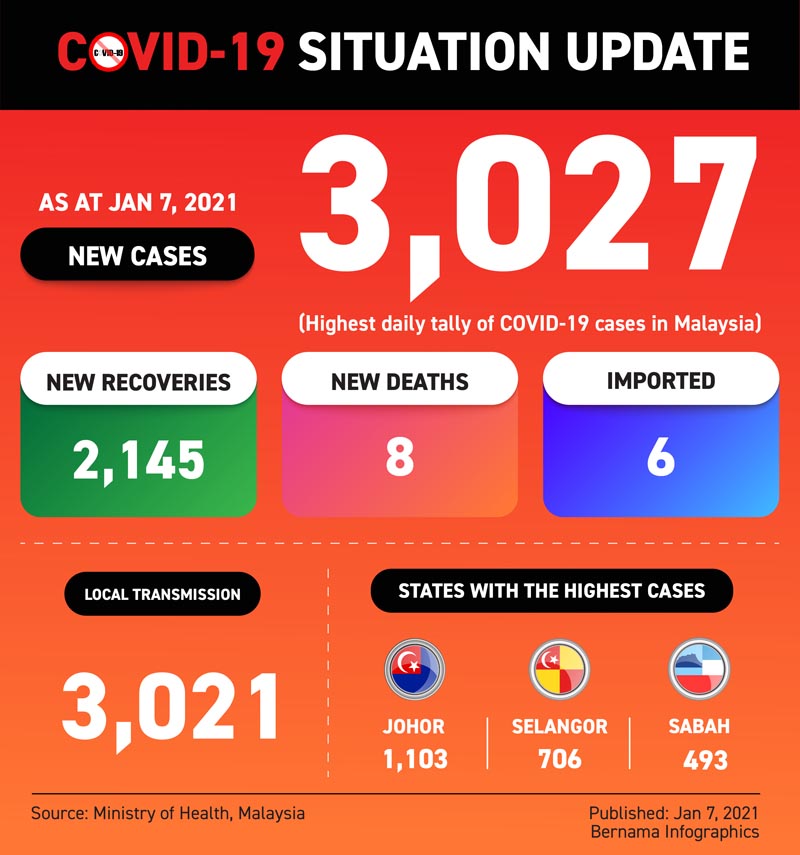 COVID-19 SITUATION UPDATE

AS AT JAN 7, 2021

NEW CASES

3,027

(Highest daily tally of COVID-19 cases in Malaysia)

NEW RECOVERIES
2,145

NEW DEATHS
8

IMPORTED
6

LOCAL TRANSMISSION

3,021

STATES WITH THE HIGHEST CASES

JOHOR
1,103

SELANGOR
706

SABAH
493

Source: Ministry of Health, Malaysia

Published: Jan 7, 2021
Bernama Infographics